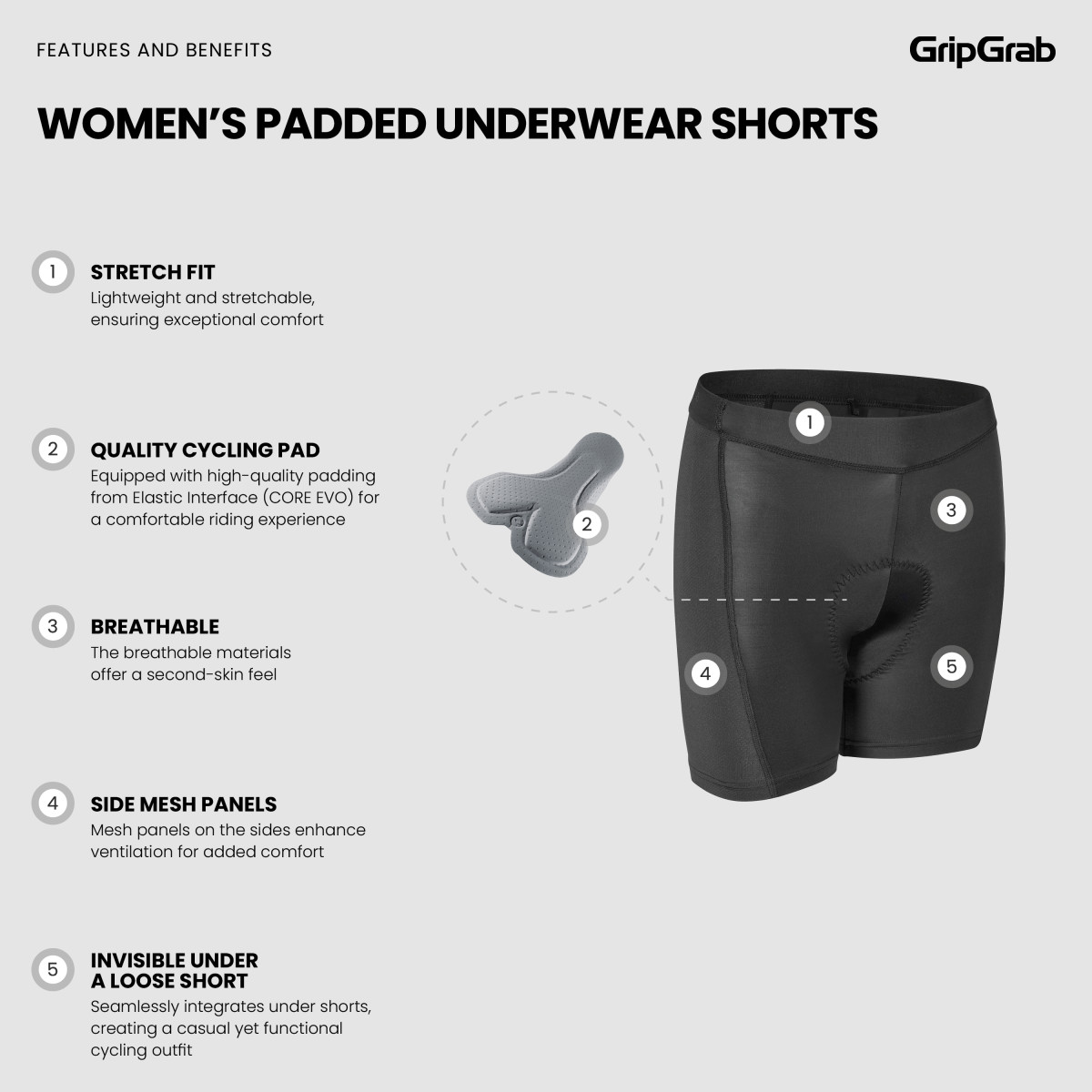 FEATURES AND BENEFITS

GripGrab

WOMEN'S PADDED UNDERWEAR SHORTS

1 STRETCH FIT
Lightweight and stretchable, ensuring exceptional comfort

2 QUALITY CYCLING PAD
Equipped with high-quality padding from Elastic Interface (CORE EVO) for a comfortable riding experience

3 BREATHABLE
The breathable materials offer a second-skin feel

4 SIDE MESH PANELS
Mesh panels on the sides enhance ventilation for added comfort

5 INVISIBLE UNDER A LOOSE SHORT
Seamlessly integrates under shorts, creating a casual yet functional cycling outfit

2

1

3

4

5