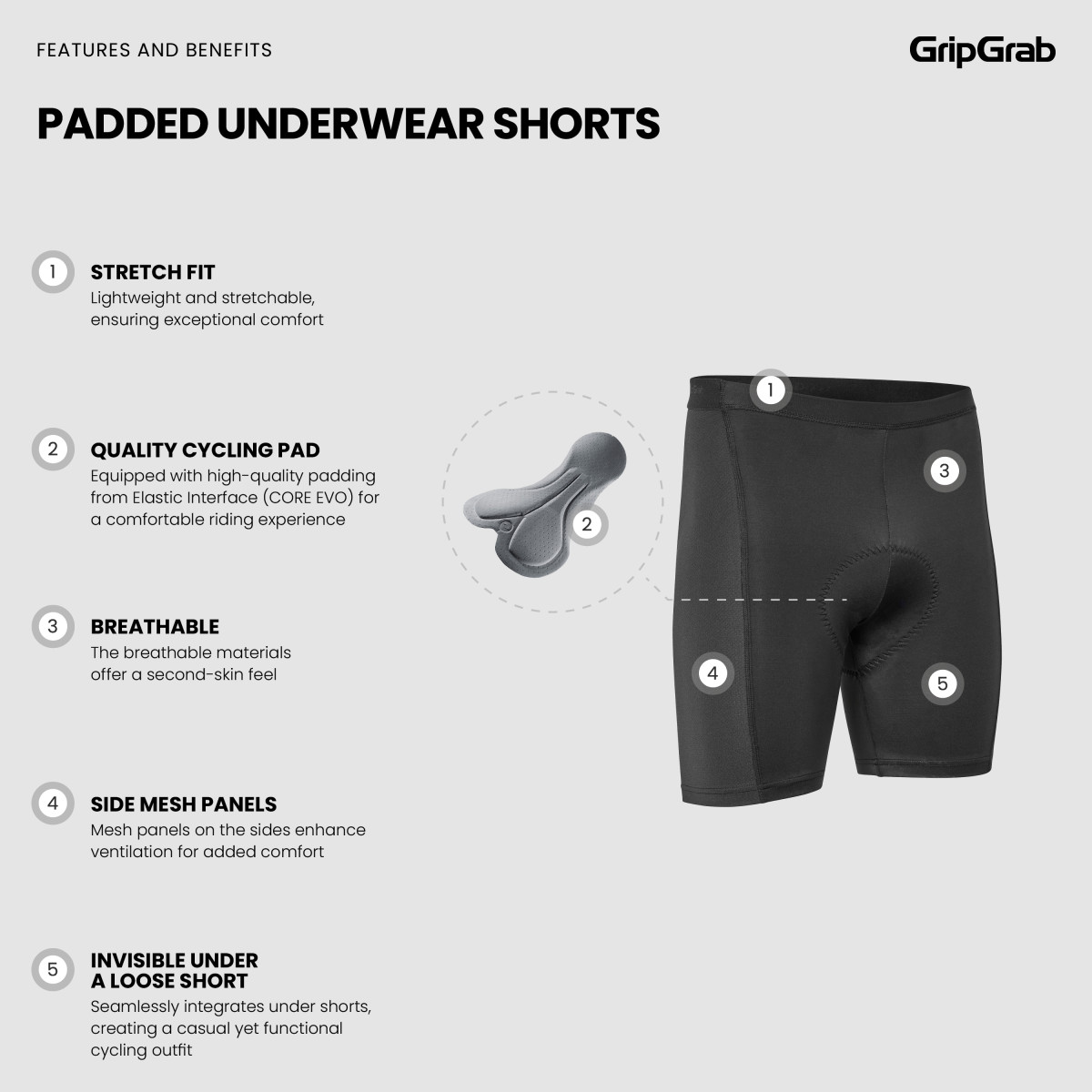 FEATURES AND BENEFITS

GripGrab

PADDED UNDERWEAR SHORTS

1 STRETCH FIT
Lightweight and stretchable, ensuring exceptional comfort

2 QUALITY CYCLING PAD
Equipped with high-quality padding from Elastic Interface (CORE EVO) for a comfortable riding experience

3 BREATHABLE
The breathable materials offer a second-skin feel

4 SIDE MESH PANELS
Mesh panels on the sides enhance ventilation for added comfort

5 INVISIBLE UNDER A LOOSE SHORT
Seamlessly integrates under shorts, creating a casual yet functional cycling outfit

2

1

3

4

5