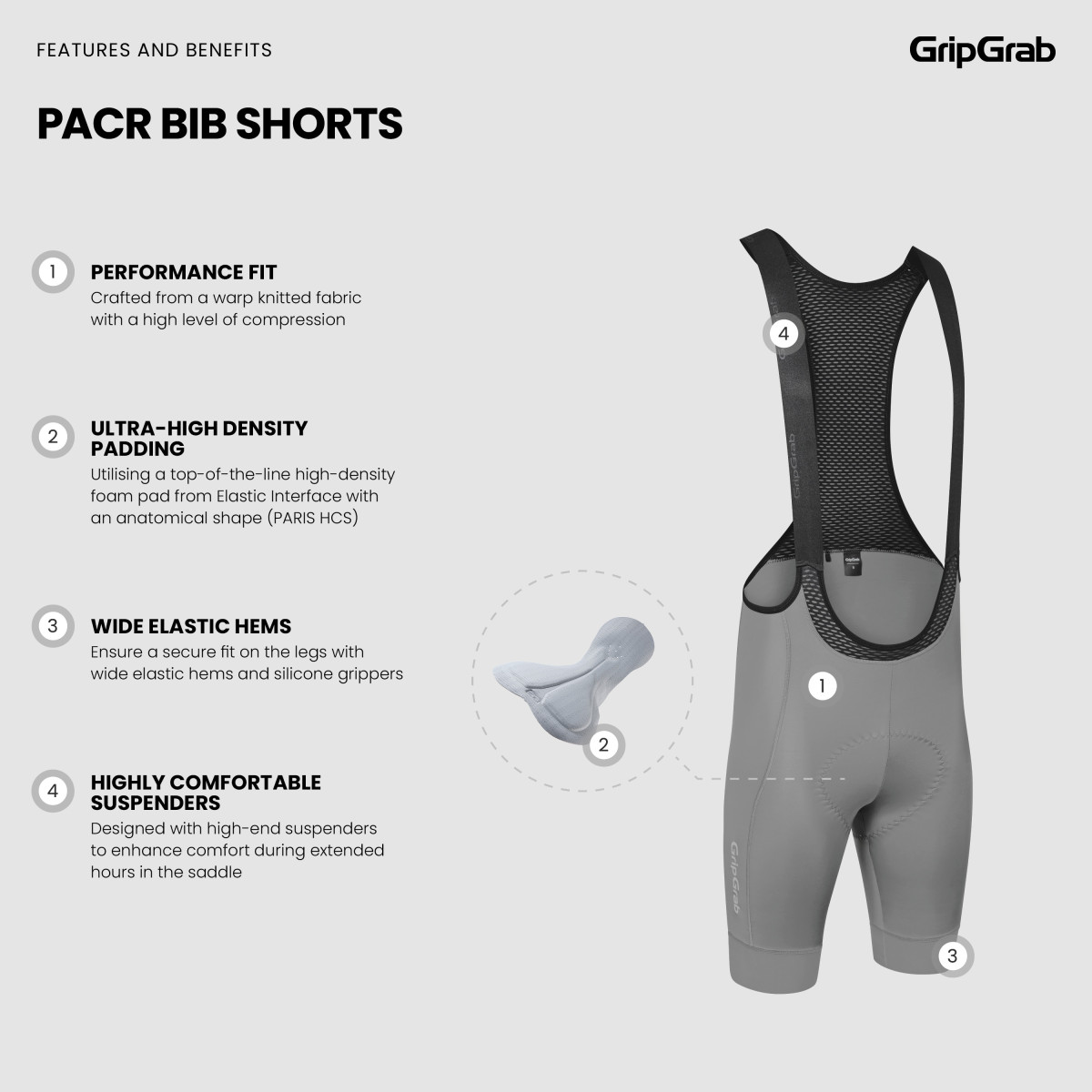 FEATURES AND BENEFITS

GripGrab

PACR BIB SHORTS

1
PERFORMANCE FIT
Crafted from a warp knitted fabric with a high level of compression

2
ULTRA-HIGH DENSITY PADDING
Utilising a top-of-the-line high-density foam pad from Elastic Interface with an anatomical shape (PARIS HCS)

3
WIDE ELASTIC HEMS
Ensure a secure fit on the legs with wide elastic hems and silicone grippers

4
HIGHLY COMFORTABLE SUSPENDERS
Designed with high-end suspenders to enhance comfort during extended hours in the saddle

4

GripGrab

1

2

GripGrab

3