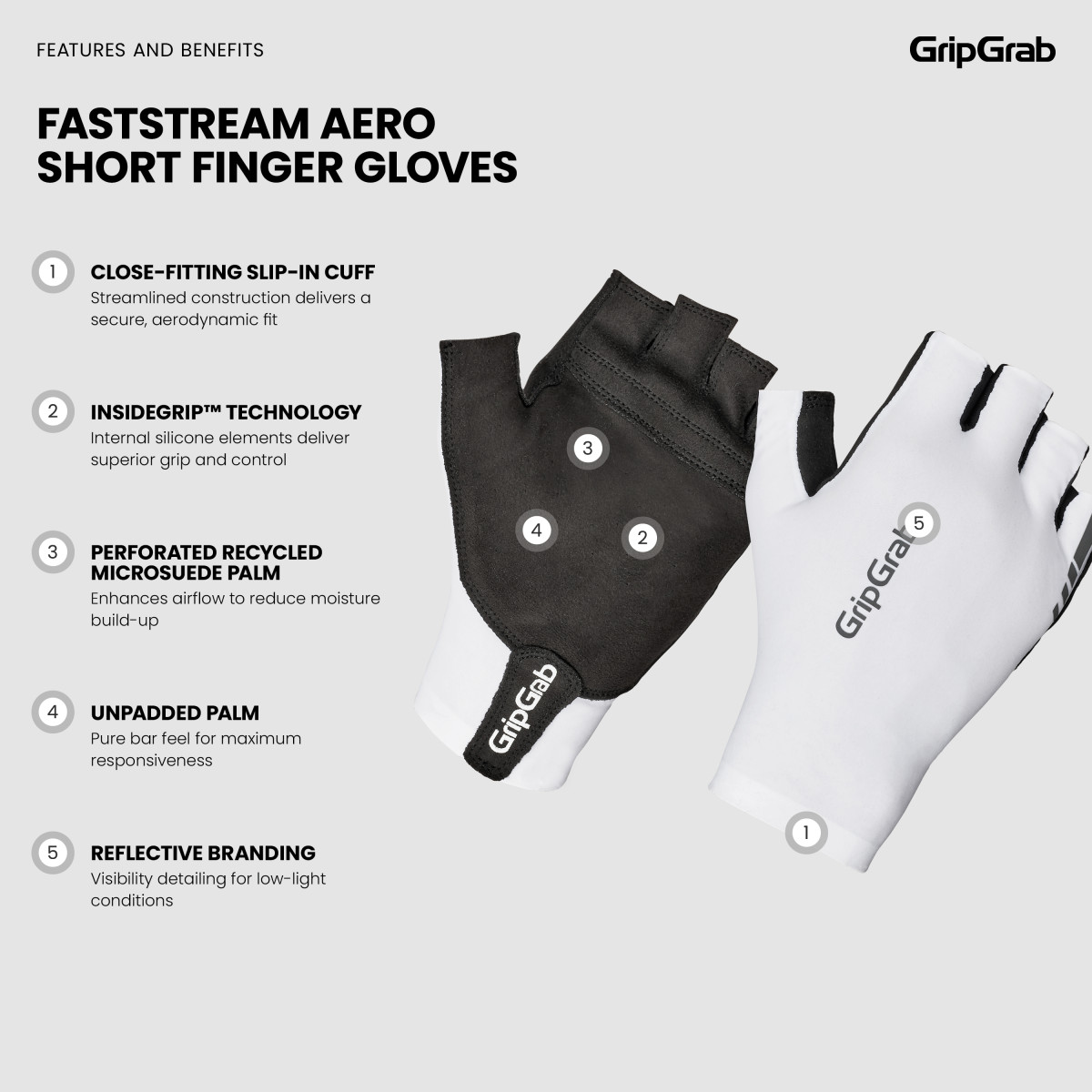 FEATURES AND BENEFITS

GripGrab

FASTSTREAM AERO SHORT FINGER GLOVES

1 CLOSE-FITTING SLIP-IN CUFF
Streamlined construction delivers a secure, aerodynamic fit

2 INSIDEGRIP™ TECHNOLOGY
Internal silicone elements deliver superior grip and control

3 PERFORATED RECYCLED MICROSUEDE PALM
Enhances airflow to reduce moisture build-up

4 UNPADDED PALM
Pure bar feel for maximum responsiveness

5 REFLECTIVE BRANDING
Visibility detailing for low-light conditions

3

4

2

GripGrab

GripGrab

5

1