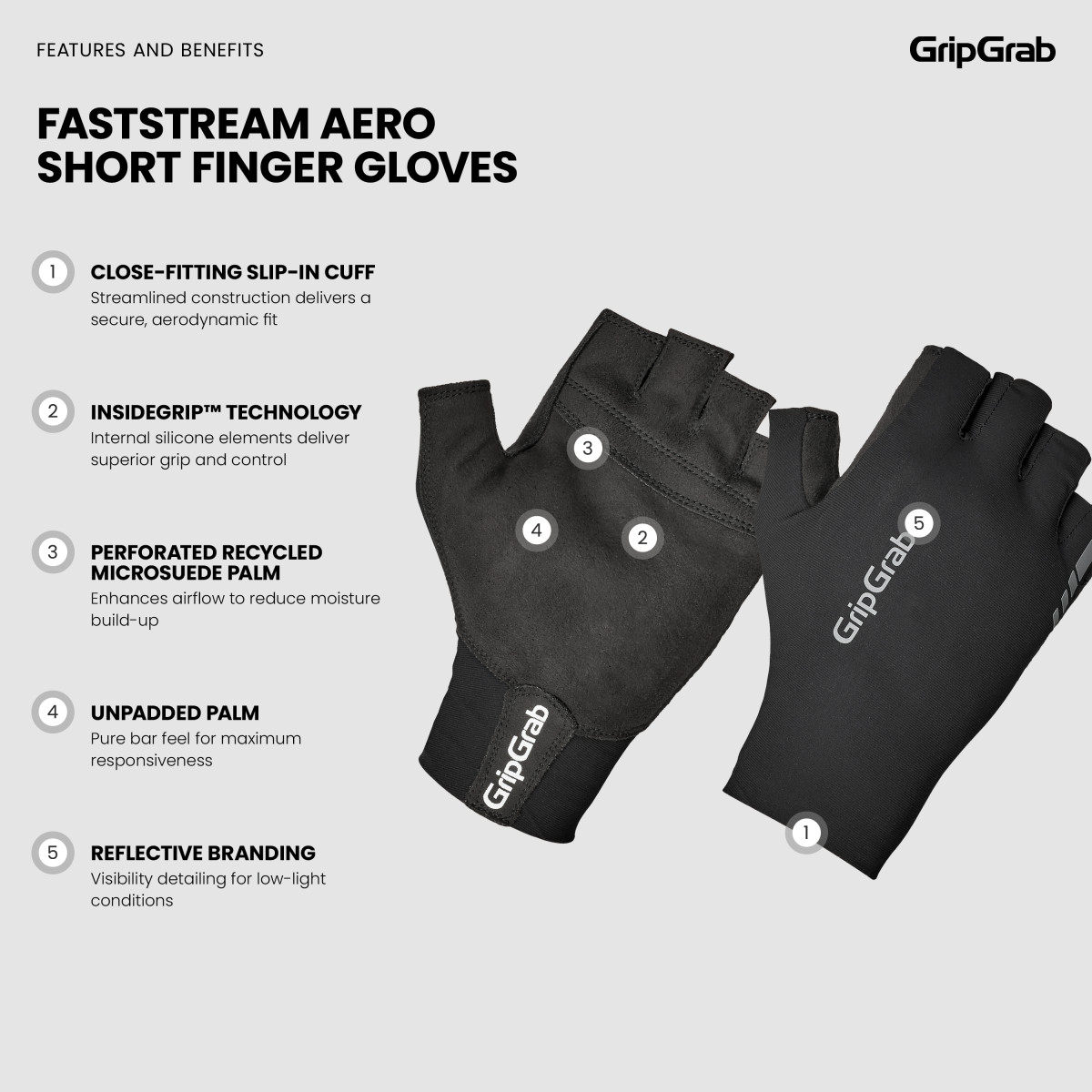 FEATURES AND BENEFITS

GripGrab

FASTSTREAM AERO SHORT FINGER GLOVES

1 CLOSE-FITTING SLIP-IN CUFF
Streamlined construction delivers a secure, aerodynamic fit

2 INSIDEGRIP™ TECHNOLOGY
Internal silicone elements deliver superior grip and control

3 PERFORATED RECYCLED MICROSUEDE PALM
Enhances airflow to reduce moisture build-up

4 UNPADDED PALM
Pure bar feel for maximum responsiveness

5 REFLECTIVE BRANDING
Visibility detailing for low-light conditions

3

4

2

GripGrab

5

GripGrab

1