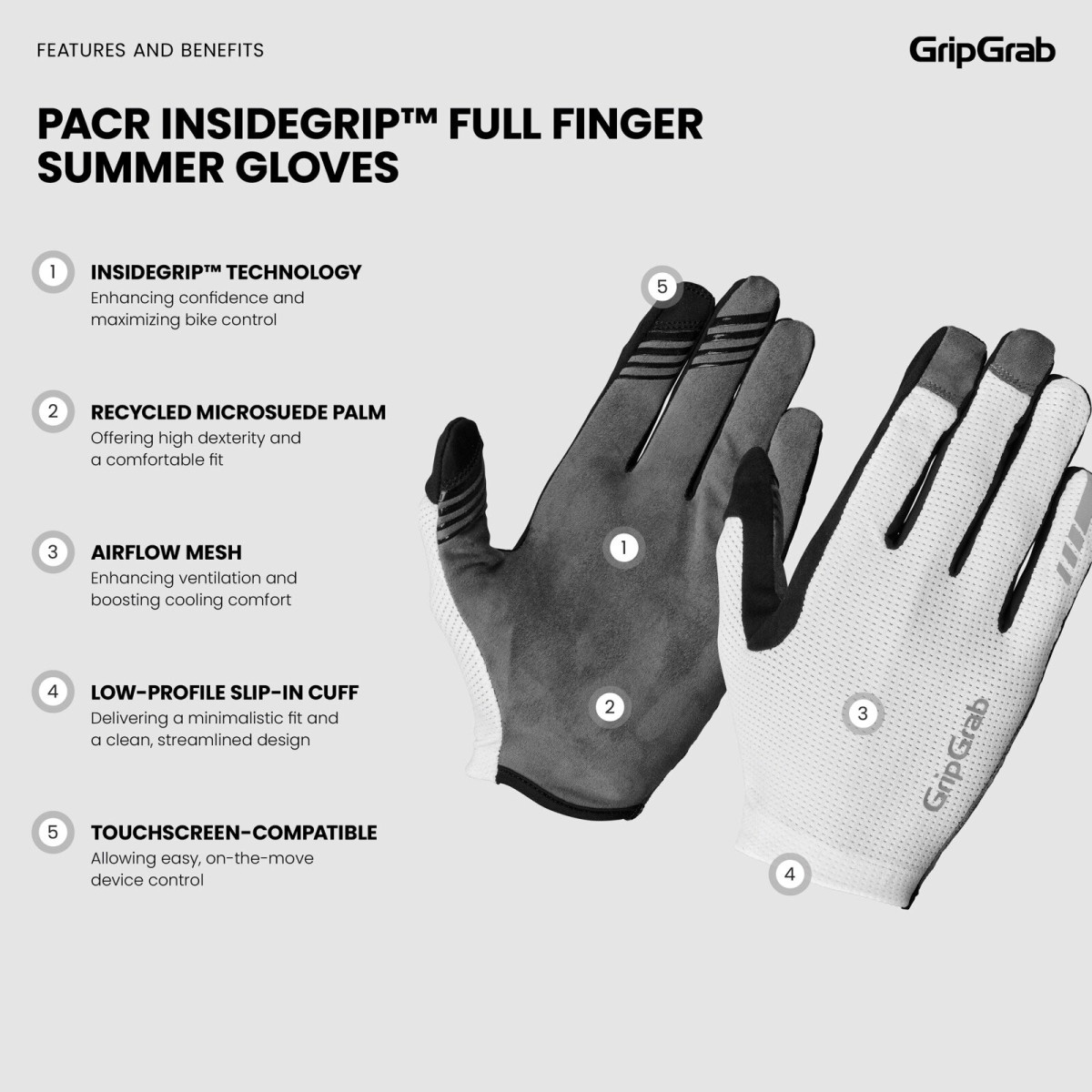 FEATURES AND BENEFITS

GripGrab

PACR INSIDEGRIP™ FULL FINGER SUMMER GLOVES

1 INSIDEGRIP™ TECHNOLOGY
Enhancing confidence and maximizing bike control

2 RECYCLED MICROSUEDE PALM
Offering high dexterity and a comfortable fit

3 AIRFLOW MESH
Enhancing ventilation and boosting cooling comfort

4 LOW-PROFILE SLIP-IN CUFF
Delivering a minimalistic fit and a clean, streamlined design

5 TOUCHSCREEN-COMPATIBLE
Allowing easy, on-the-move device control

5

1

2

3

GripGrab

4