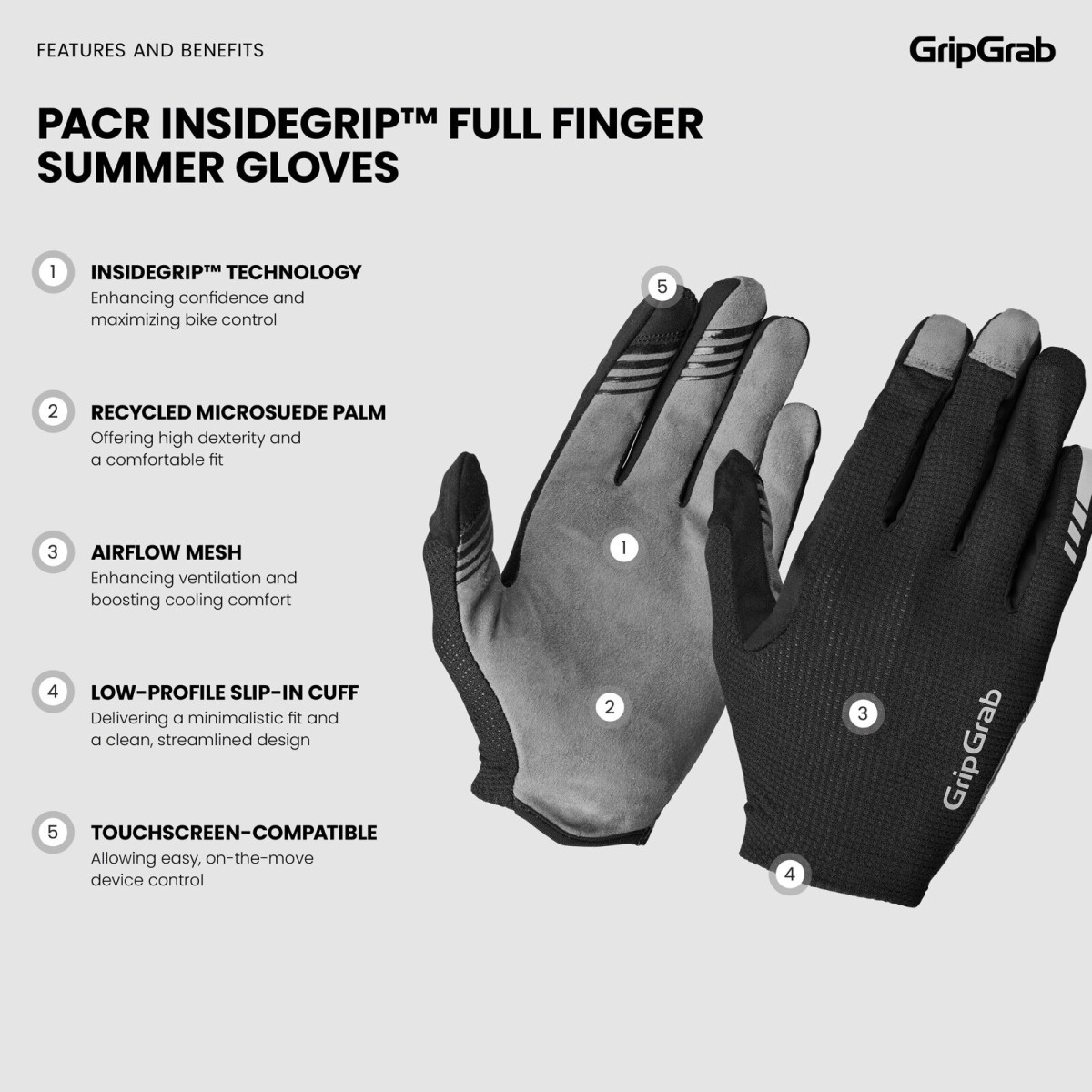 FEATURES AND BENEFITS

GripGrab

PACR INSIDEGRIP™ FULL FINGER SUMMER GLOVES

1 INSIDEGRIP™ TECHNOLOGY
Enhancing confidence and maximizing bike control

2 RECYCLED MICROSUEDE PALM
Offering high dexterity and a comfortable fit

3 AIRFLOW MESH
Enhancing ventilation and boosting cooling comfort

4 LOW-PROFILE SLIP-IN CUFF
Delivering a minimalistic fit and a clean, streamlined design

5 TOUCHSCREEN-COMPATIBLE
Allowing easy, on-the-move device control

5

1

2

3

GripGrab

4