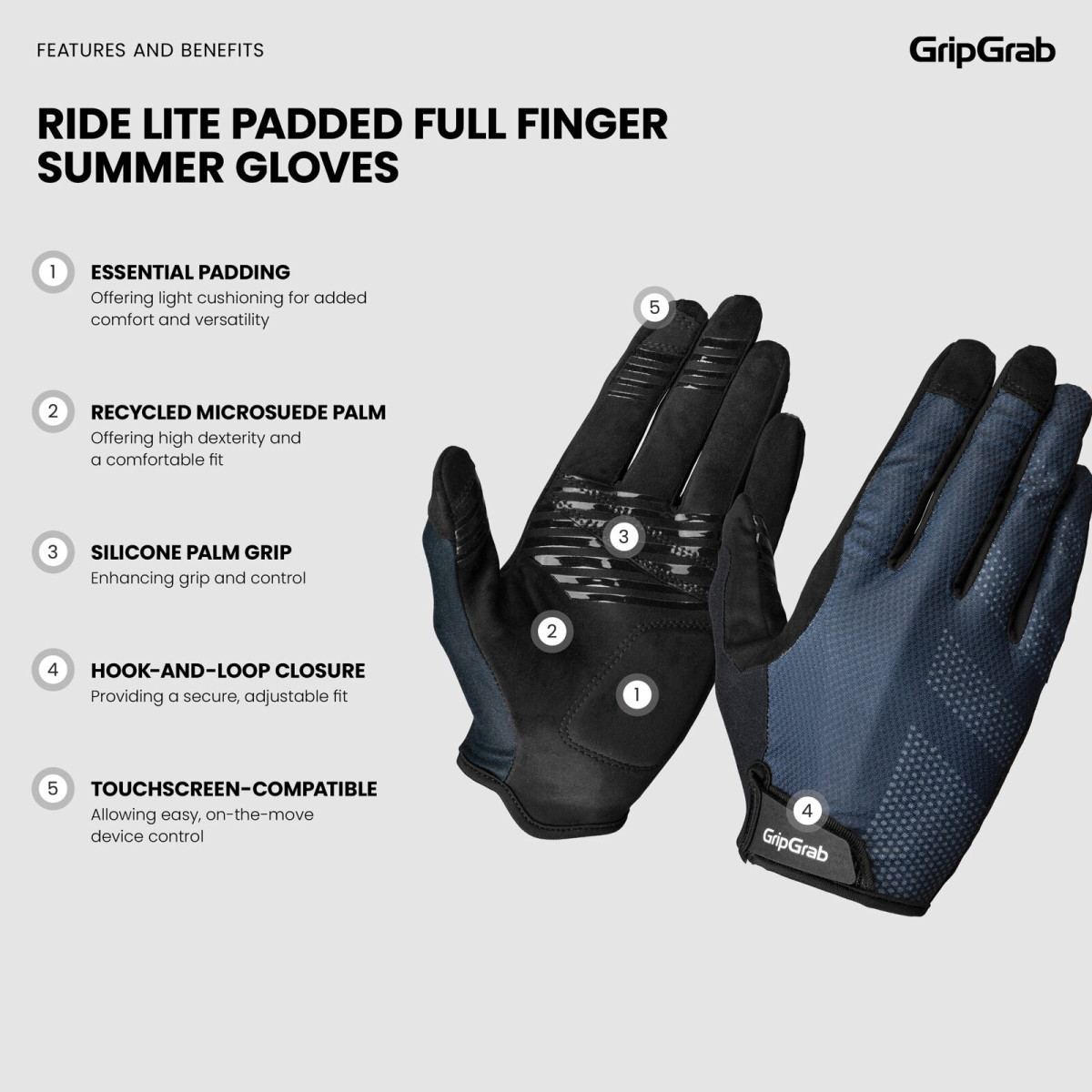 FEATURES AND BENEFITS

GripGrab

RIDE LITE PADDED FULL FINGER SUMMER GLOVES

1 ESSENTIAL PADDING
Offering light cushioning for added comfort and versatility

2 RECYCLED MICROSUEDE PALM
Offering high dexterity and a comfortable fit

3 SILICONE PALM GRIP
Enhancing grip and control

4 HOOK-AND-LOOP CLOSURE
Providing a secure, adjustable fit

5 TOUCHSCREEN-COMPATIBLE
Allowing easy, on-the-move device control

5

3

2

1

4

GripGrab