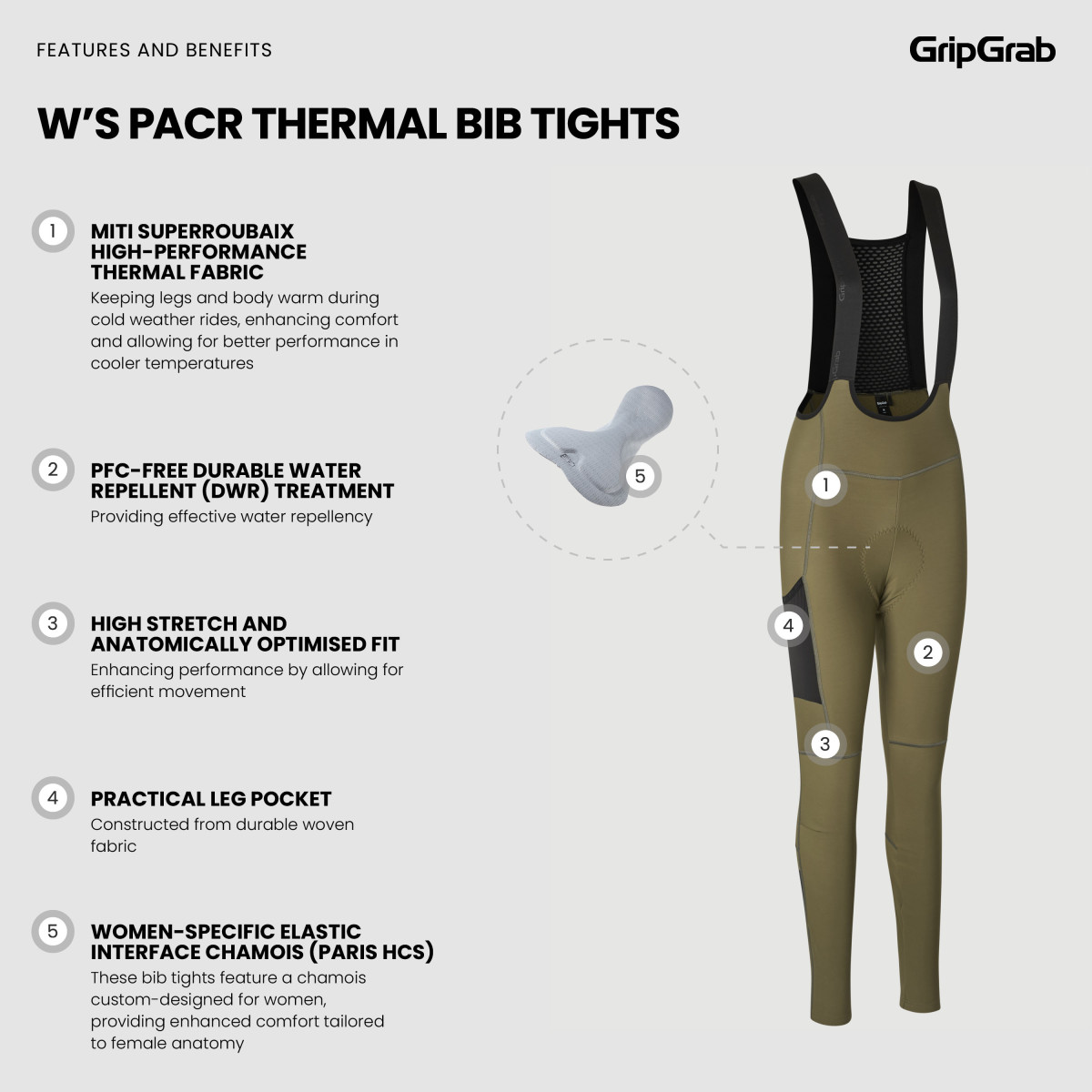 FEATURES AND BENEFITS

GripGrab

W'S PACR THERMAL BIB TIGHTS

1

MITI SUPERROUBAIX HIGH-PERFORMANCE THERMAL FABRIC

Keeping legs and body warm during cold weather rides, enhancing comfort and allowing for better performance in cooler temperatures

2

PFC-FREE DURABLE WATER REPELLENT (DWR) TREATMENT

Providing effective water repellency

3

HIGH STRETCH AND ANATOMICALLY OPTIMISED FIT

Enhancing performance by allowing for efficient movement

4

PRACTICAL LEG POCKET

Constructed from durable woven fabric

5

WOMEN-SPECIFIC ELASTIC INTERFACE CHAMOIS (PARIS HCS)

These bib tights feature a chamois custom-designed for women, providing enhanced comfort tailored to female anatomy

5

1

4

2

3