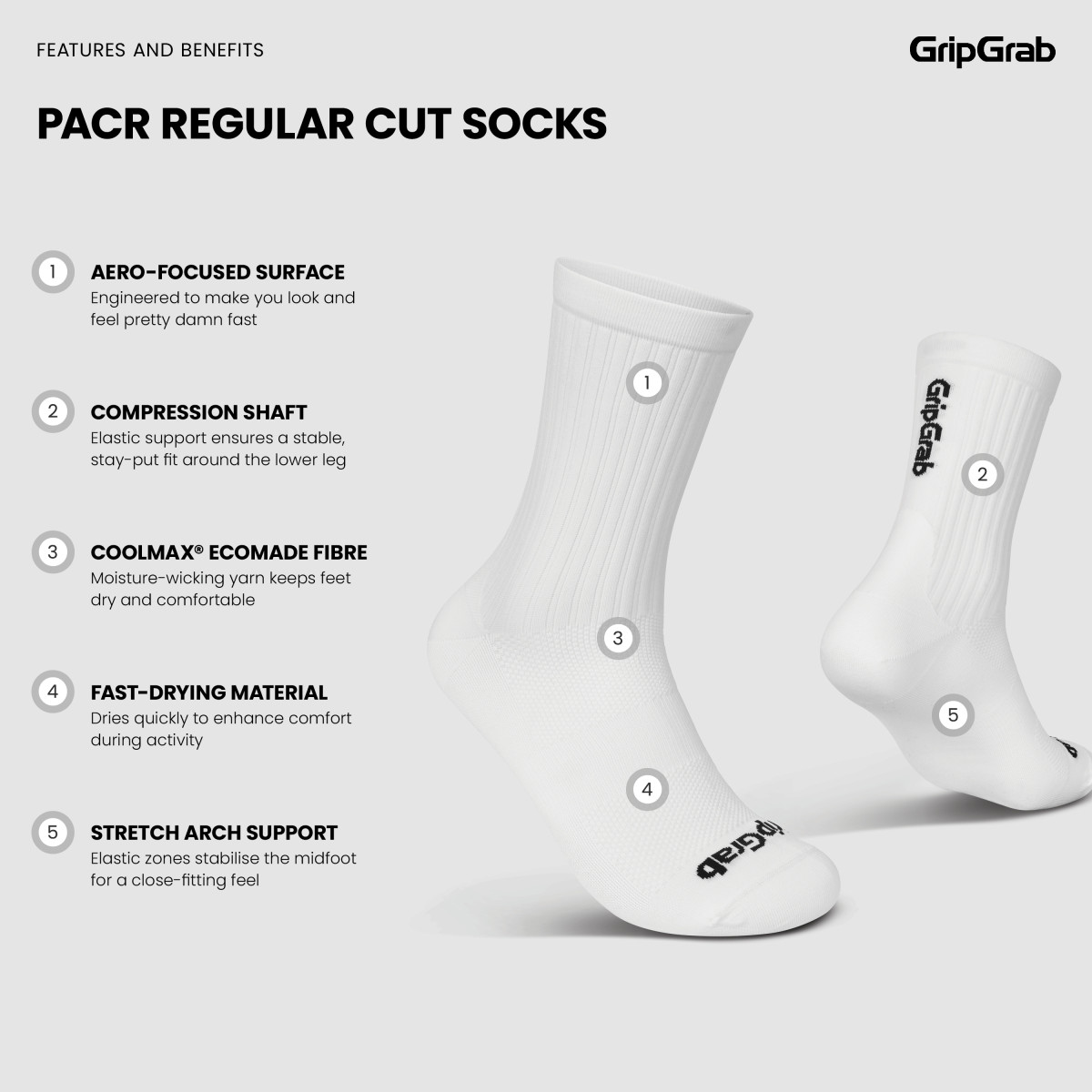 FEATURES AND BENEFITS

GripGrab

PACR REGULAR CUT SOCKS

1 AERO-FOCUSED SURFACE
Engineered to make you look and feel pretty damn fast

2 COMPRESSION SHAFT
Elastic support ensures a stable, stay-put fit around the lower leg

3 COOLMAX® ECOMADE FIBRE
Moisture-wicking yarn keeps feet dry and comfortable

4 FAST-DRYING MATERIAL
Dries quickly to enhance comfort during activity

5 STRETCH ARCH SUPPORT
Elastic zones stabilise the midfoot for a close-fitting feel

1

GripGrab

2

3

5

4

GripGrab