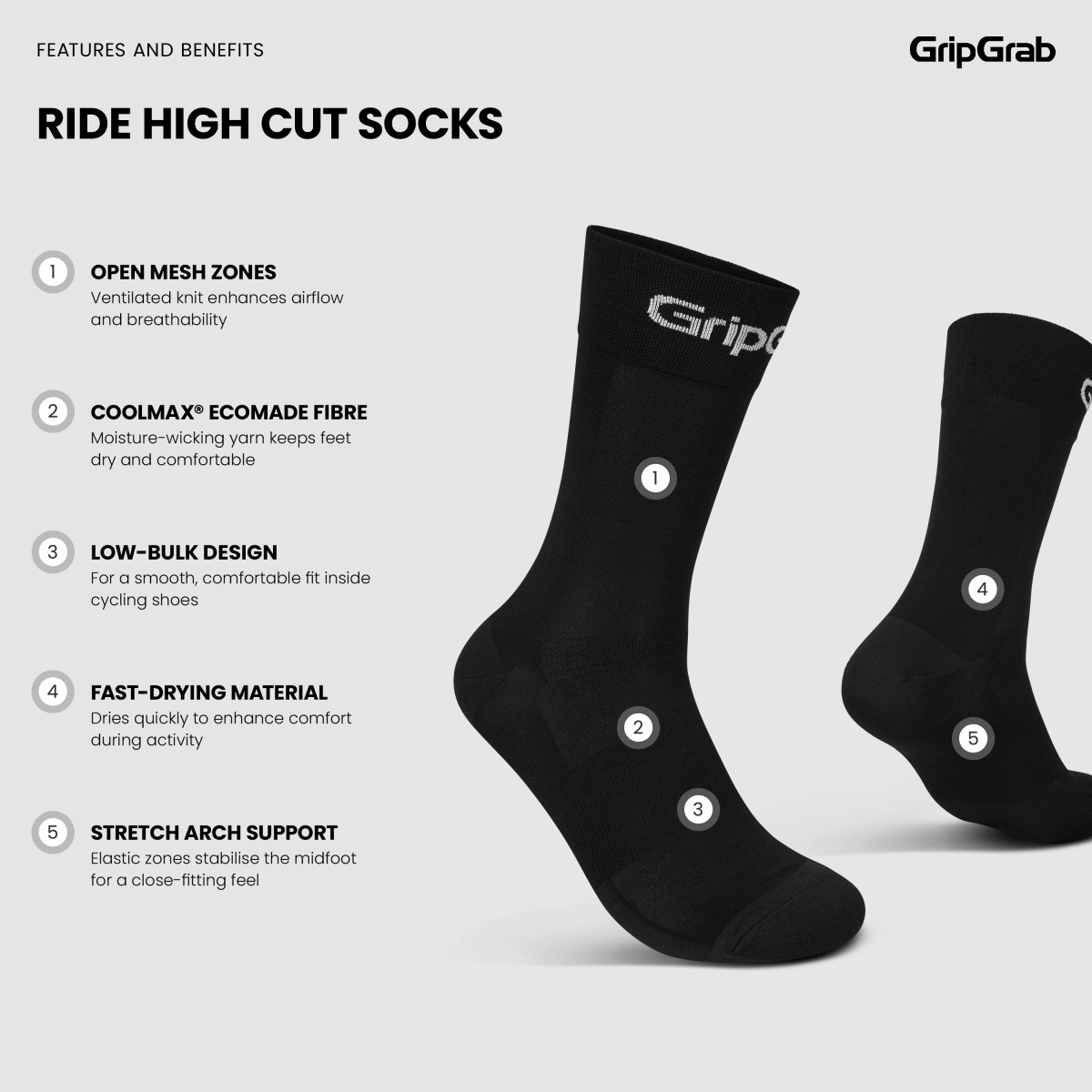 FEATURES AND BENEFITS

GripGrab

RIDE HIGH CUT SOCKS

1 OPEN MESH ZONES
Ventilated knit enhances airflow and breathability

2 COOLMAX® ECOMADE FIBRE
Moisture-wicking yarn keeps feet dry and comfortable

3 LOW-BULK DESIGN
For a smooth, comfortable fit inside cycling shoes

4 FAST-DRYING MATERIAL
Dries quickly to enhance comfort during activity

5 STRETCH ARCH SUPPORT
Elastic zones stabilise the midfoot for a close-fitting feel

GripG

1

2

3

4

5