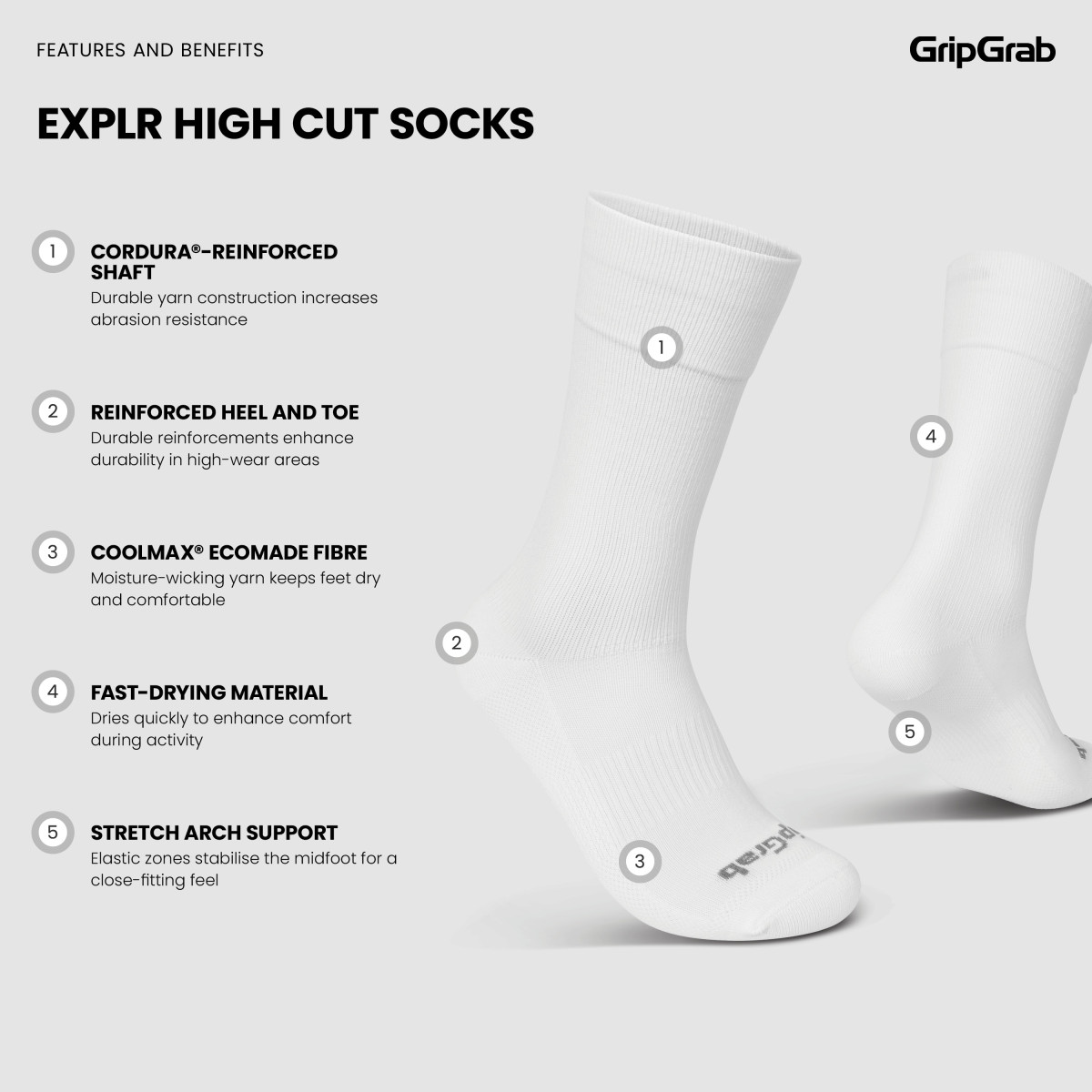 FEATURES AND BENEFITS

GripGrab

EXPLR HIGH CUT SOCKS

1 CORDURA®-REINFORCED SHAFT
Durable yarn construction increases abrasion resistance

2 REINFORCED HEEL AND TOE
Durable reinforcements enhance durability in high-wear areas

3 COOLMAX® ECOMADE FIBRE
Moisture-wicking yarn keeps feet dry and comfortable

4 FAST-DRYING MATERIAL
Dries quickly to enhance comfort during activity

5 STRETCH ARCH SUPPORT
Elastic zones stabilise the midfoot for a close-fitting feel

1

4

2

5

3

ipGrab