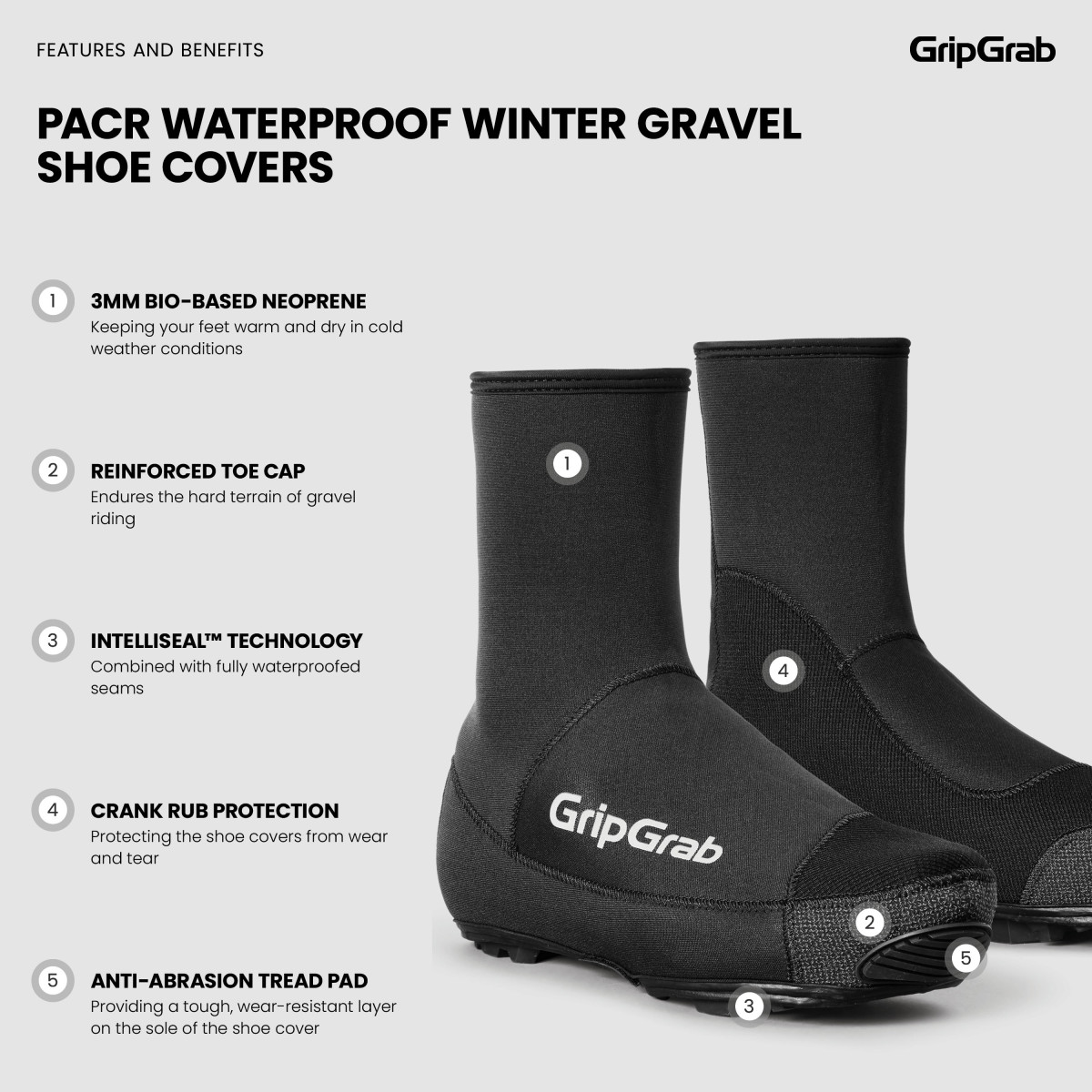 FEATURES AND BENEFITS

GripGrab

PACR WATERPROOF WINTER GRAVEL SHOE COVERS

1 3MM BIO-BASED NEOPRENE
Keeping your feet warm and dry in cold weather conditions

2 REINFORCED TOE CAP
Endures the hard terrain of gravel riding

3 INTELLISEAL™ TECHNOLOGY
Combined with fully waterproofed seams

4 CRANK RUB PROTECTION
Protecting the shoe covers from wear and tear

5 ANTI-ABRASION TREAD PAD
Providing a tough, wear-resistant layer on the sole of the shoe cover

1

4

GripGrab

2

5

3