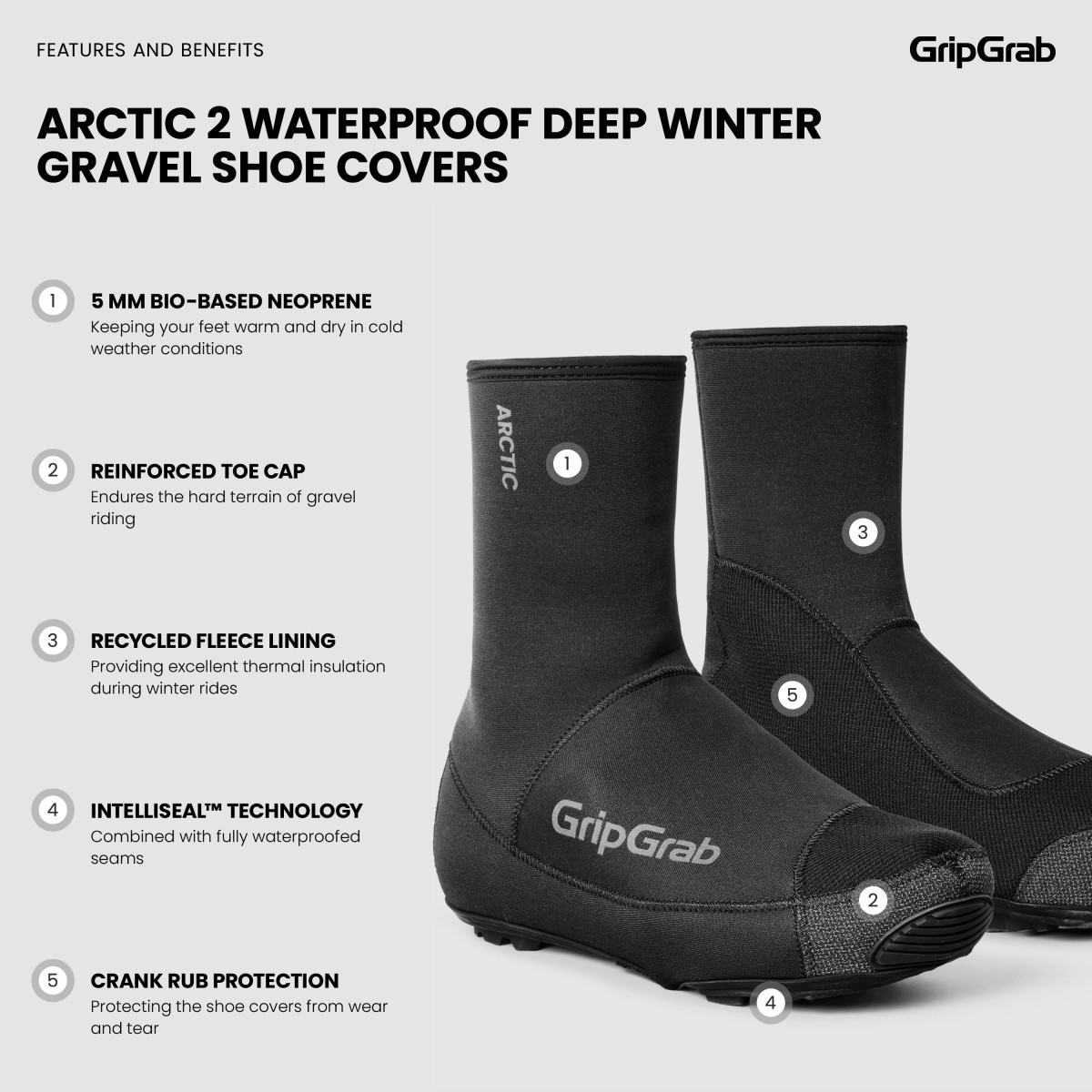 FEATURES AND BENEFITS

GripGrab

ARCTIC 2 WATERPROOF DEEP WINTER GRAVEL SHOE COVERS

1 5 MM BIO-BASED NEOPRENE
Keeping your feet warm and dry in cold weather conditions

2 REINFORCED TOE CAP
Endures the hard terrain of gravel riding

3 RECYCLED FLEECE LINING
Providing excellent thermal insulation during winter rides

4 INTELLISEAL™ TECHNOLOGY
Combined with fully waterproofed seams

5 CRANK RUB PROTECTION
Protecting the shoe covers from wear and tear

ARCTIC

1

3

5

GripGrab

2

4