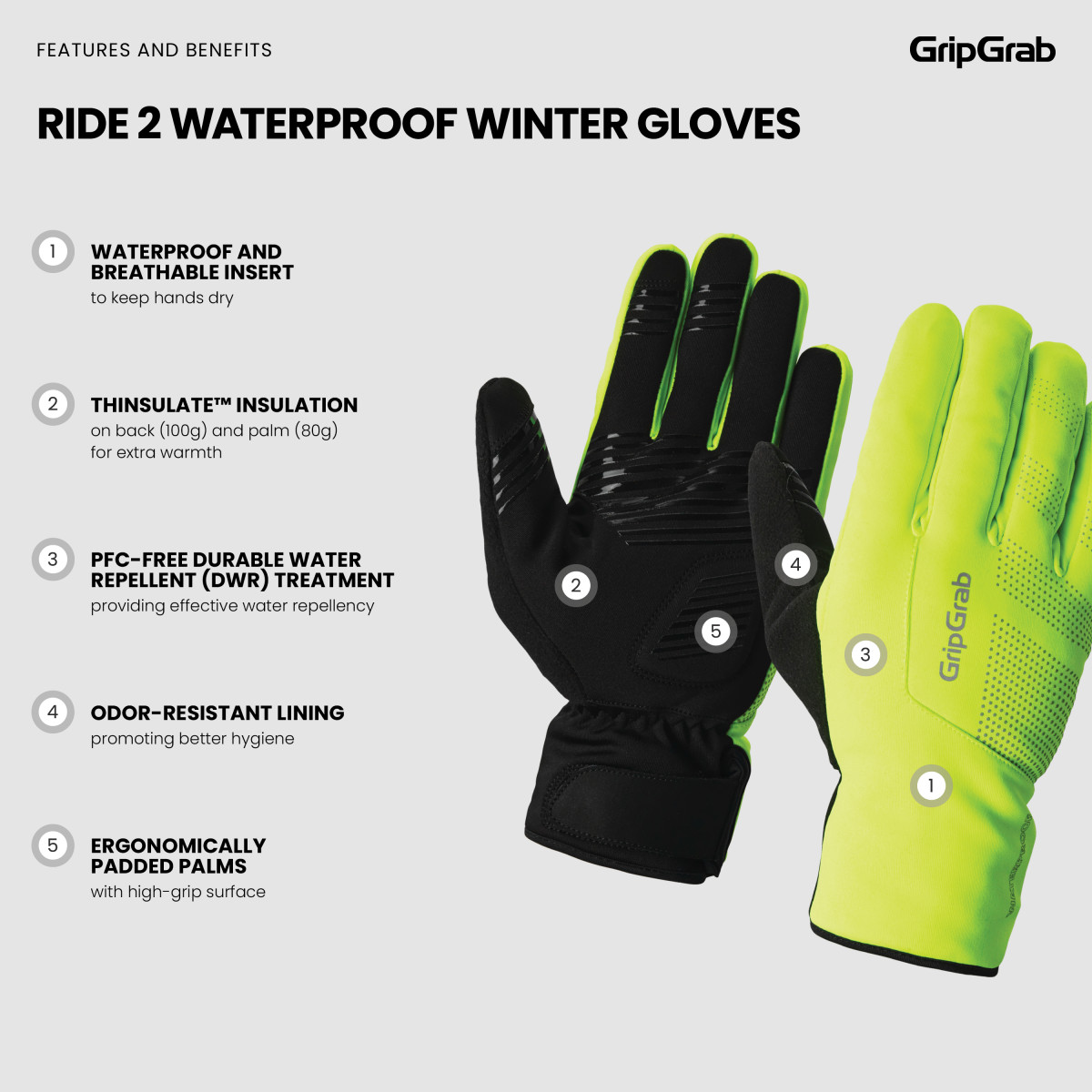 FEATURES AND BENEFITS

GripGrab

RIDE 2 WATERPROOF WINTER GLOVES

1
WATERPROOF AND BREATHABLE INSERT
to keep hands dry

2
THINSULATE™ INSULATION
on back (100g) and palm (80g) for extra warmth

3
PFC-FREE DURABLE WATER REPELLENT (DWR) TREATMENT
providing effective water repellency

4
ODOR-RESISTANT LINING
promoting better hygiene

5
ERGONOMICALLY PADDED PALMS
with high-grip surface

2

5

4

3

GripGrab

1