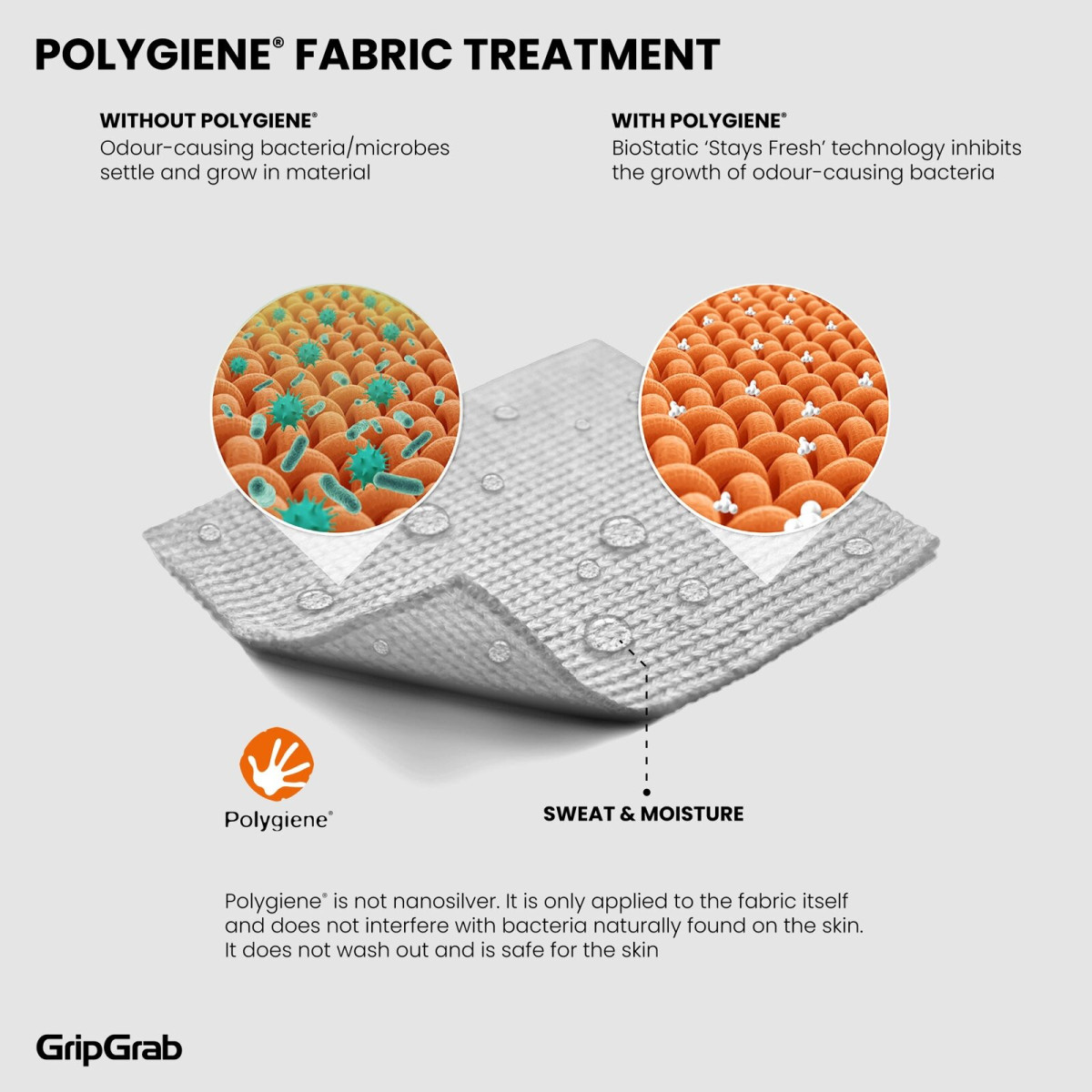 POLYGIENE® FABRIC TREATMENT

WITHOUT POLYGIENE®
Odour-causing bacteria/microbes settle and grow in material

WITH POLYGIENE®
BioStatic 'Stays Fresh' technology inhibits the growth of odour-causing bacteria

Polygiene®

SWEAT & MOISTURE

Polygiene® is not nanosilver. It is only applied to the fabric itself and does not interfere with bacteria naturally found on the skin. It does not wash out and is safe for the skin

GripGrab