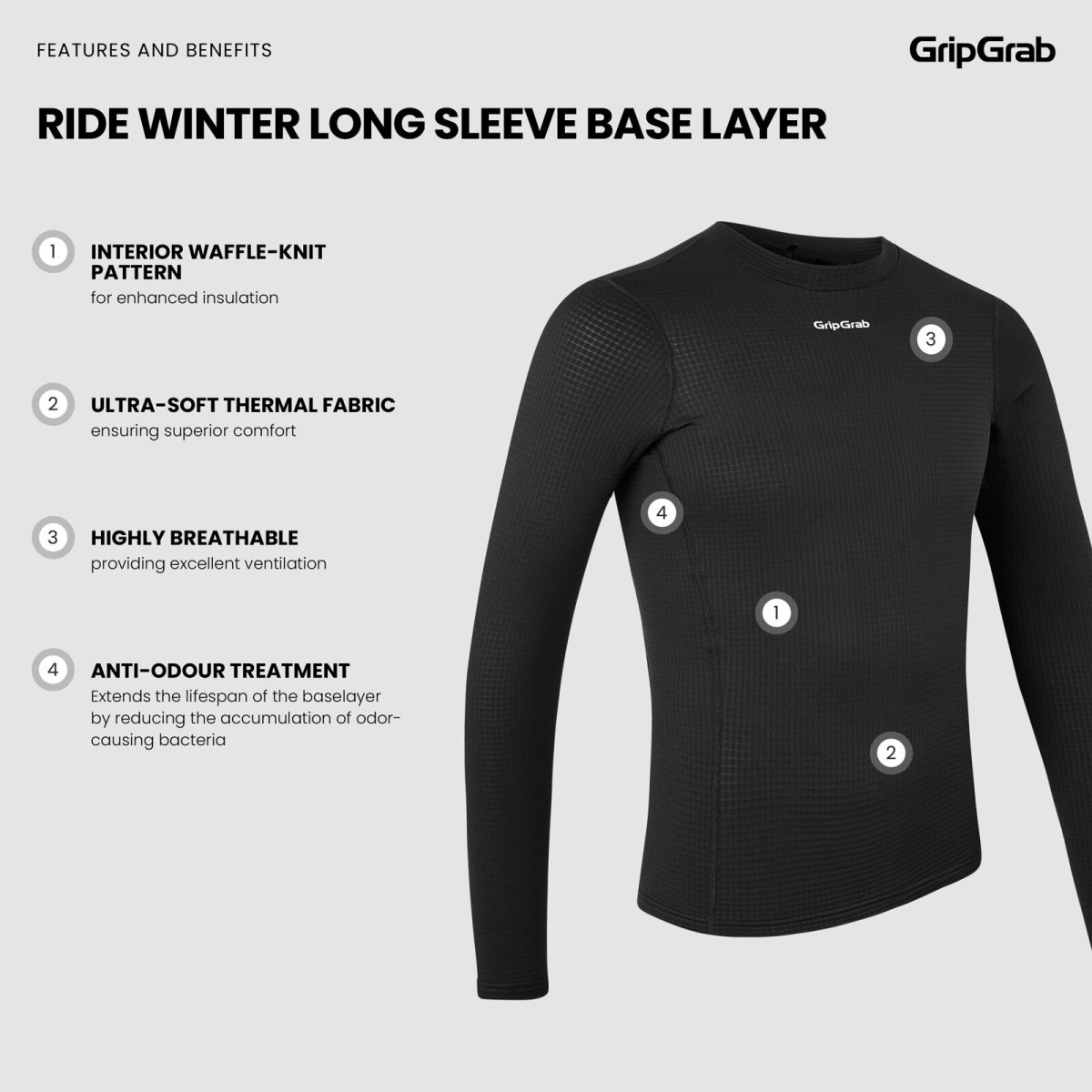 FEATURES AND BENEFITS

GripGrab

RIDE WINTER LONG SLEEVE BASE LAYER

1 INTERIOR WAFFLE-KNIT PATTERN
for enhanced insulation

2 ULTRA-SOFT THERMAL FABRIC
ensuring superior comfort

3 HIGHLY BREATHABLE
providing excellent ventilation

4 ANTI-ODOUR TREATMENT
Extends the lifespan of the baselayer by reducing the accumulation of odor-causing bacteria

GripGrab

3

4

1

2