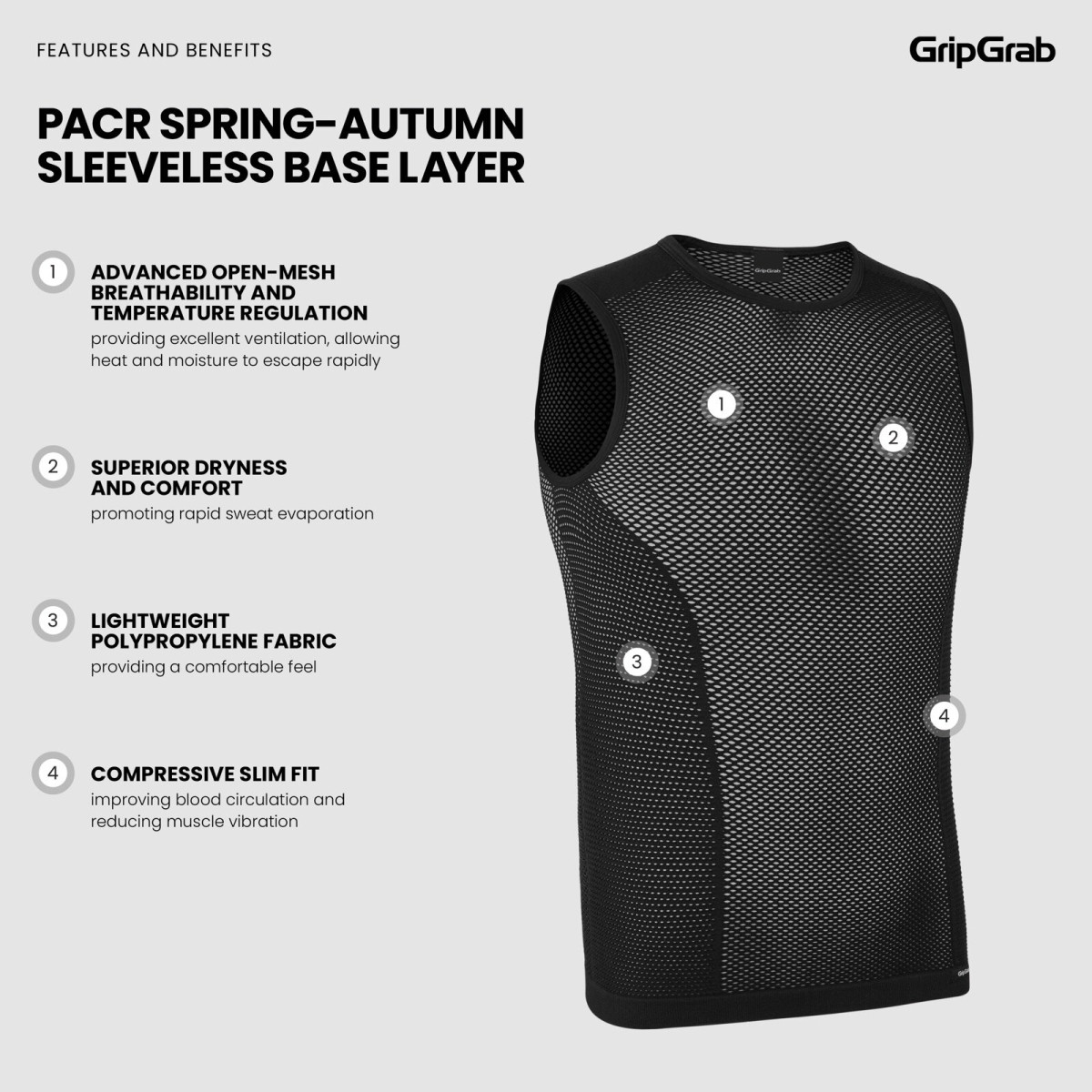 FEATURES AND BENEFITS

GripGrab

PACR SPRING-AUTUMN SLEEVELESS BASE LAYER

1 ADVANCED OPEN-MESH BREATHABILITY AND TEMPERATURE REGULATION
providing excellent ventilation, allowing heat and moisture to escape rapidly

2 SUPERIOR DRYNESS AND COMFORT
promoting rapid sweat evaporation

3 LIGHTWEIGHT POLYPROPYLENE FABRIC
providing a comfortable feel

4 COMPRESSIVE SLIM FIT
improving blood circulation and reducing muscle vibration

GripGrab

1

2

3

4

GripGrab