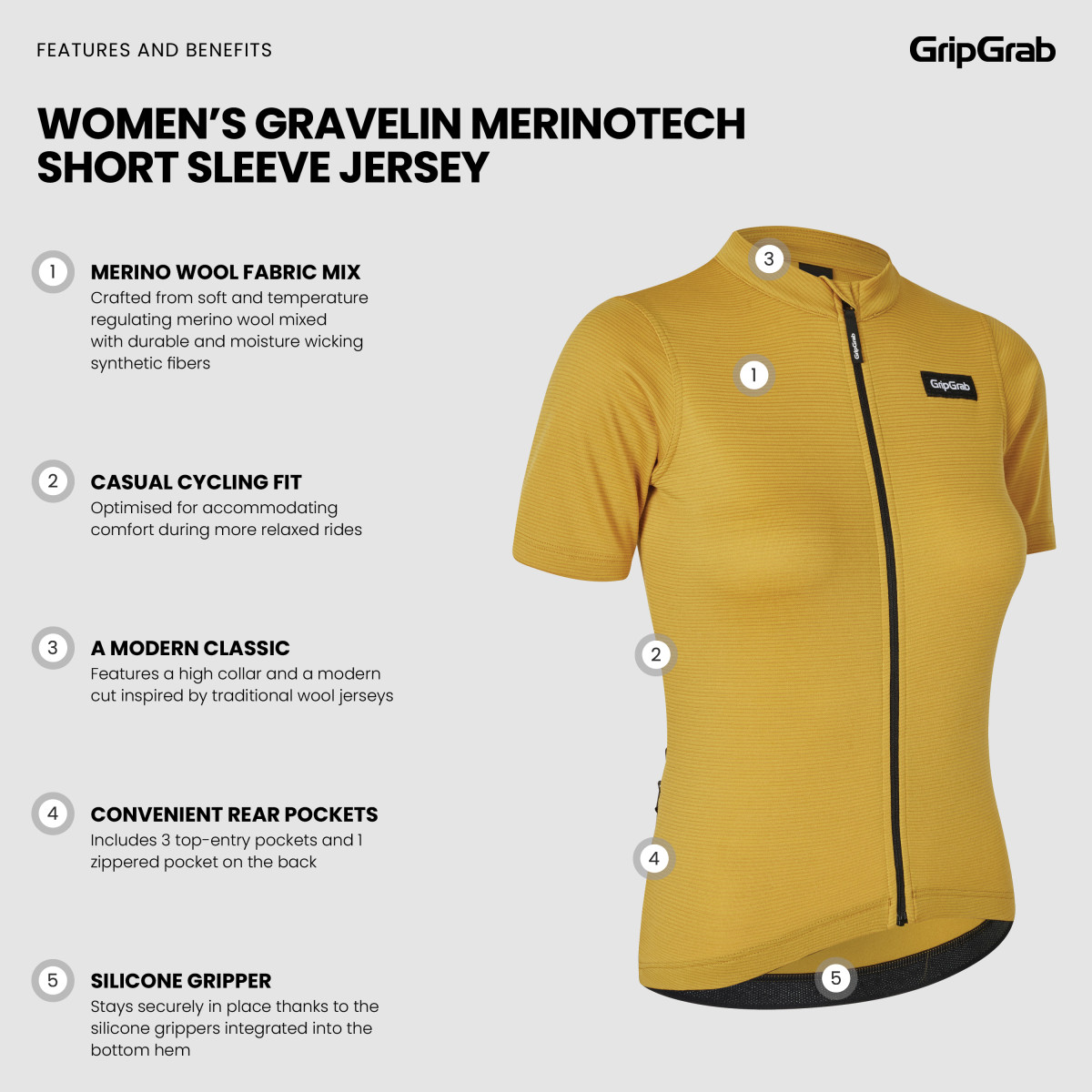 FEATURES AND BENEFITS

GripGrab

WOMEN'S GRAVELIN MERINOTECH SHORT SLEEVE JERSEY

1 MERINO WOOL FABRIC MIX
Crafted from soft and temperature regulating merino wool mixed with durable and moisture wicking synthetic fibers

2 CASUAL CYCLING FIT
Optimised for accommodating comfort during more relaxed rides

3 A MODERN CLASSIC
Features a high collar and a modern cut inspired by traditional wool jerseys

4 CONVENIENT REAR POCKETS
Includes 3 top-entry pockets and 1 zippered pocket on the back

5 SILICONE GRIPPER
Stays securely in place thanks to the silicone grippers integrated into the bottom hem

3

GripGrab

1

GripGrab

2

4

5