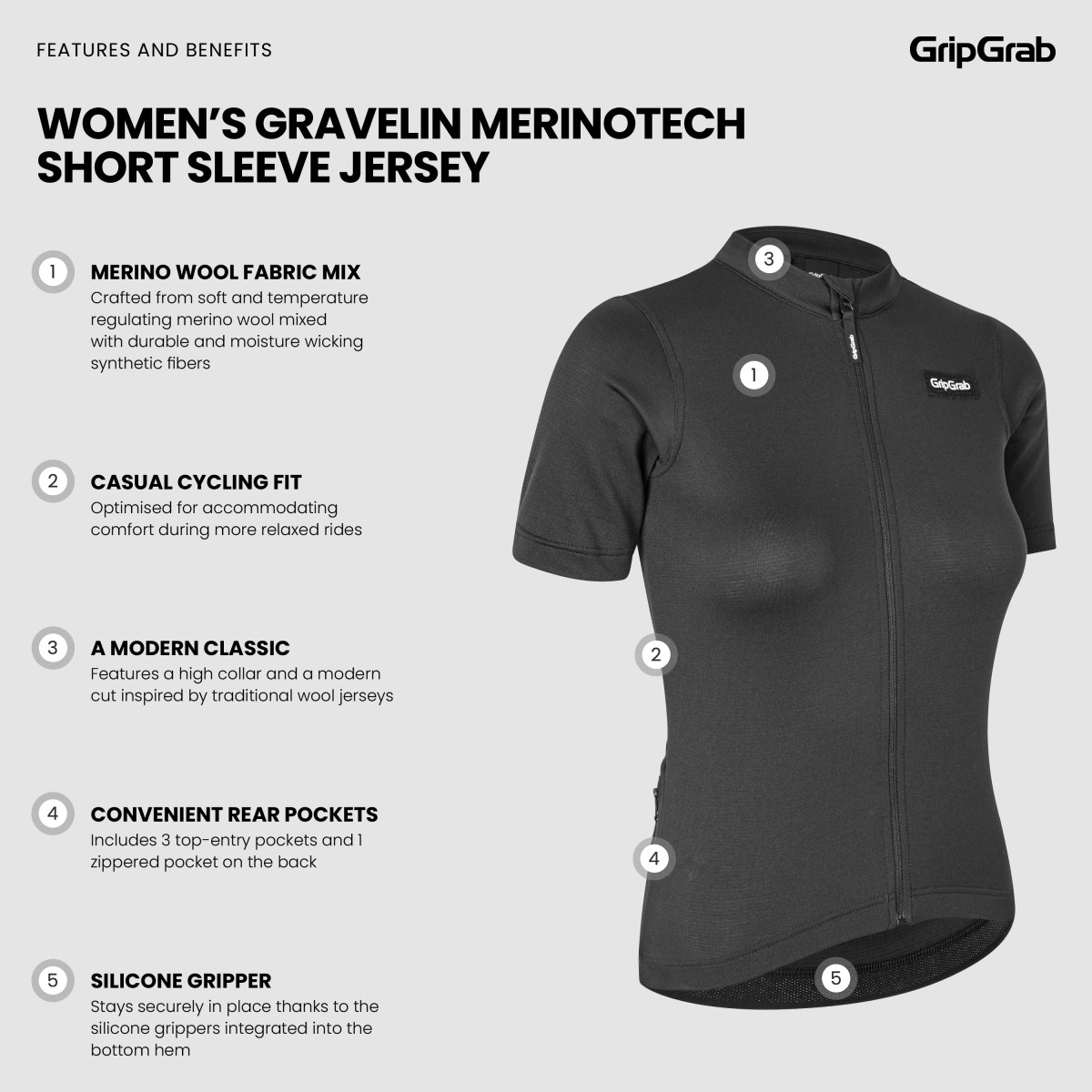 FEATURES AND BENEFITS

GripGrab

WOMEN'S GRAVELIN MERINOTECH SHORT SLEEVE JERSEY

1 MERINO WOOL FABRIC MIX
Crafted from soft and temperature regulating merino wool mixed with durable and moisture wicking synthetic fibers

2 CASUAL CYCLING FIT
Optimised for accommodating comfort during more relaxed rides

3 A MODERN CLASSIC
Features a high collar and a modern cut inspired by traditional wool jerseys

4 CONVENIENT REAR POCKETS
Includes 3 top-entry pockets and 1 zippered pocket on the back

5 SILICONE GRIPPER
Stays securely in place thanks to the silicone grippers integrated into the bottom hem

3

GripGrab

1

GripGrab

2

4

5