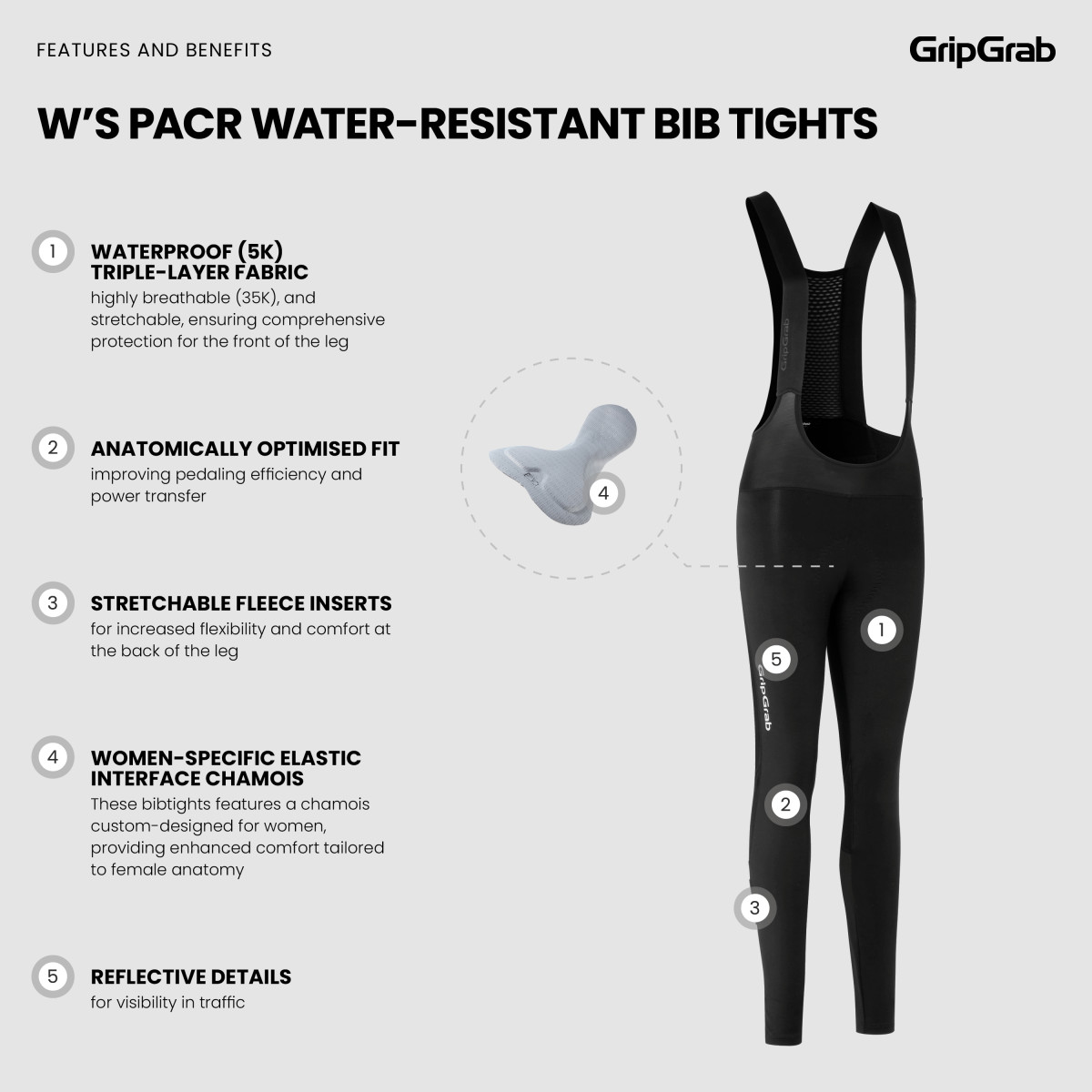 FEATURES AND BENEFITS

GripGrab

W'S PACR WATER-RESISTANT BIB TIGHTS

1 WATERPROOF (5K) TRIPLE-LAYER FABRIC
highly breathable (35K), and stretchable, ensuring comprehensive protection for the front of the leg

2 ANATOMICALLY OPTIMISED FIT
improving pedaling efficiency and power transfer

3 STRETCHABLE FLEECE INSERTS
for increased flexibility and comfort at the back of the leg

4 WOMEN-SPECIFIC ELASTIC INTERFACE CHAMOIS
These bibtights features a chamois custom-designed for women, providing enhanced comfort tailored to female anatomy

5 REFLECTIVE DETAILS
for visibility in traffic

4

GripGrab

1

5

GripGrab

2

3