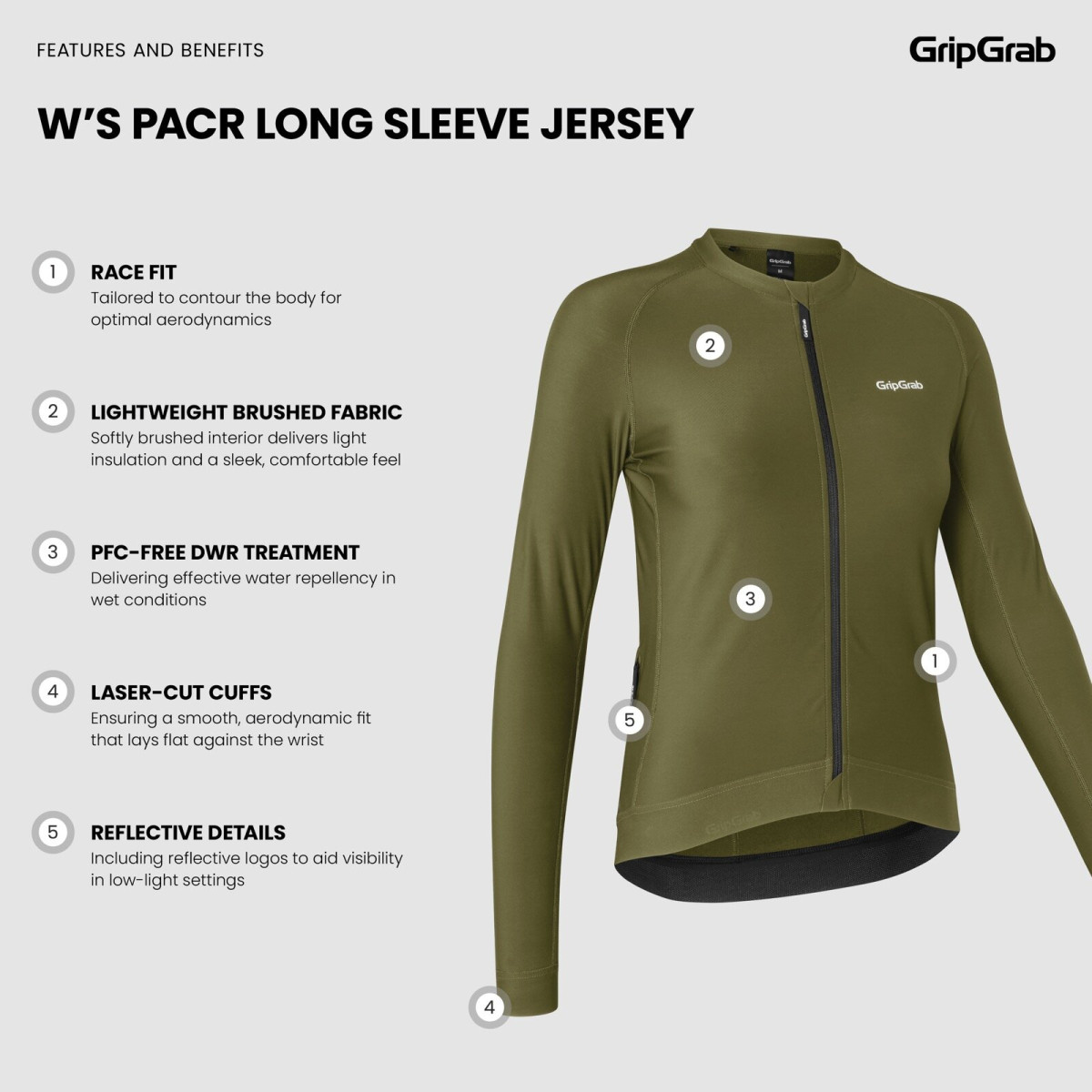 FEATURES AND BENEFITS

GripGrab

W'S PACR LONG SLEEVE JERSEY

1 RACE FIT
Tailored to contour the body for optimal aerodynamics

2 LIGHTWEIGHT BRUSHED FABRIC
Softly brushed interior delivers light insulation and a sleek, comfortable feel

3 PFC-FREE DWR TREATMENT
Delivering effective water repellency in wet conditions

4 LASER-CUT CUFFS
Ensuring a smooth, aerodynamic fit that lays flat against the wrist

5 REFLECTIVE DETAILS
Including reflective logos to aid visibility in low-light settings

GripGrab
M

2

GripGrab

3

1

5

GripGrab

4