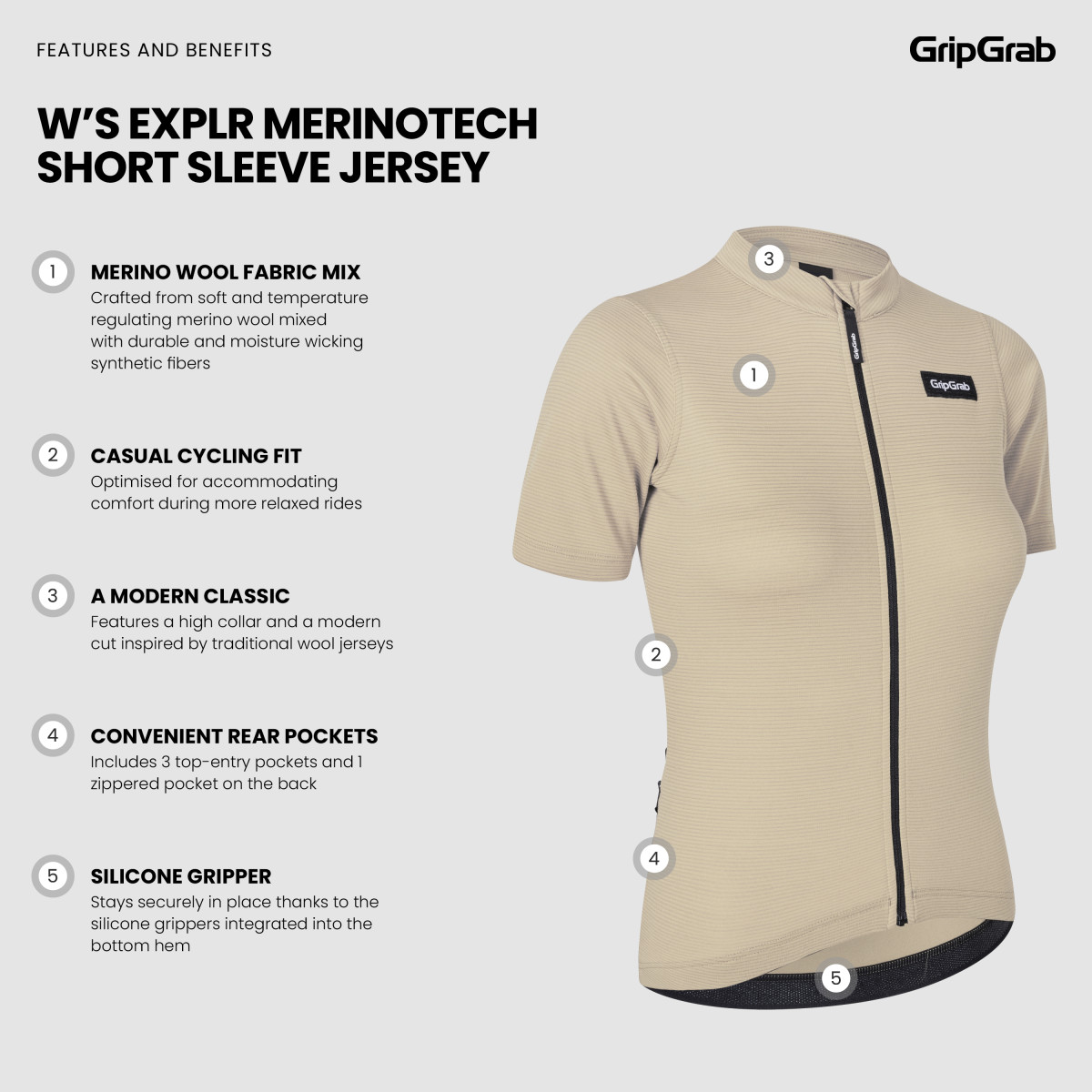 FEATURES AND BENEFITS

GripGrab

W'S EXPLR MERINOTECH SHORT SLEEVE JERSEY

1 MERINO WOOL FABRIC MIX
Crafted from soft and temperature regulating merino wool mixed with durable and moisture wicking synthetic fibers

2 CASUAL CYCLING FIT
Optimised for accommodating comfort during more relaxed rides

3 A MODERN CLASSIC
Features a high collar and a modern cut inspired by traditional wool jerseys

4 CONVENIENT REAR POCKETS
Includes 3 top-entry pockets and 1 zippered pocket on the back

5 SILICONE GRIPPER
Stays securely in place thanks to the silicone grippers integrated into the bottom hem

3

GripGrab

1

GripGrab

2

4

5