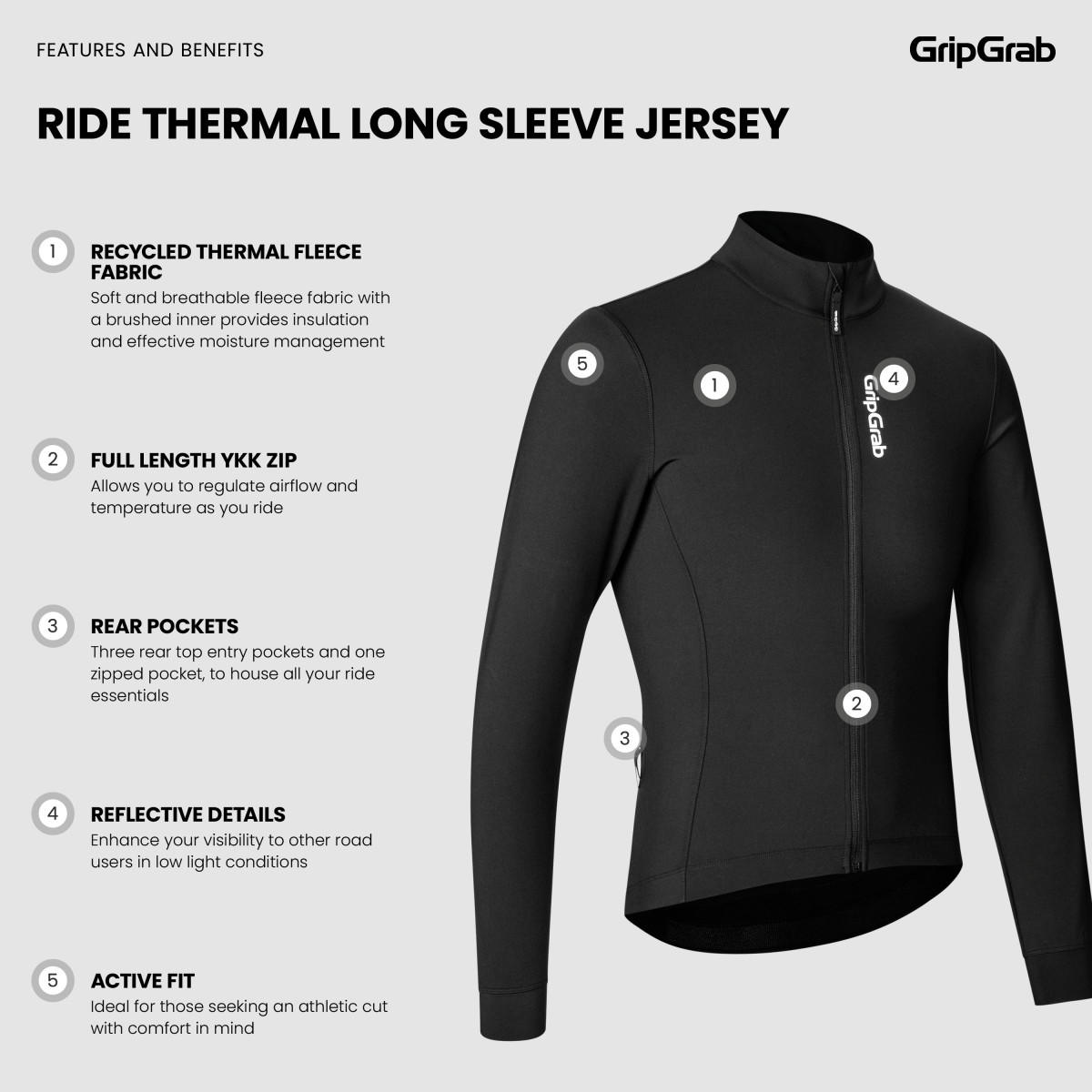 FEATURES AND BENEFITS

GripGrab

RIDE THERMAL LONG SLEEVE JERSEY

1 RECYCLED THERMAL FLEECE FABRIC
Soft and breathable fleece fabric with a brushed inner provides insulation and effective moisture management

2 FULL LENGTH YKK ZIP
Allows you to regulate airflow and temperature as you ride

3 REAR POCKETS
Three rear top entry pockets and one zipped pocket, to house all your ride essentials

4 REFLECTIVE DETAILS
Enhance your visibility to other road users in low light conditions

5 ACTIVE FIT
Ideal for those seeking an athletic cut with comfort in mind

5

1

4

GripGrab

2

3