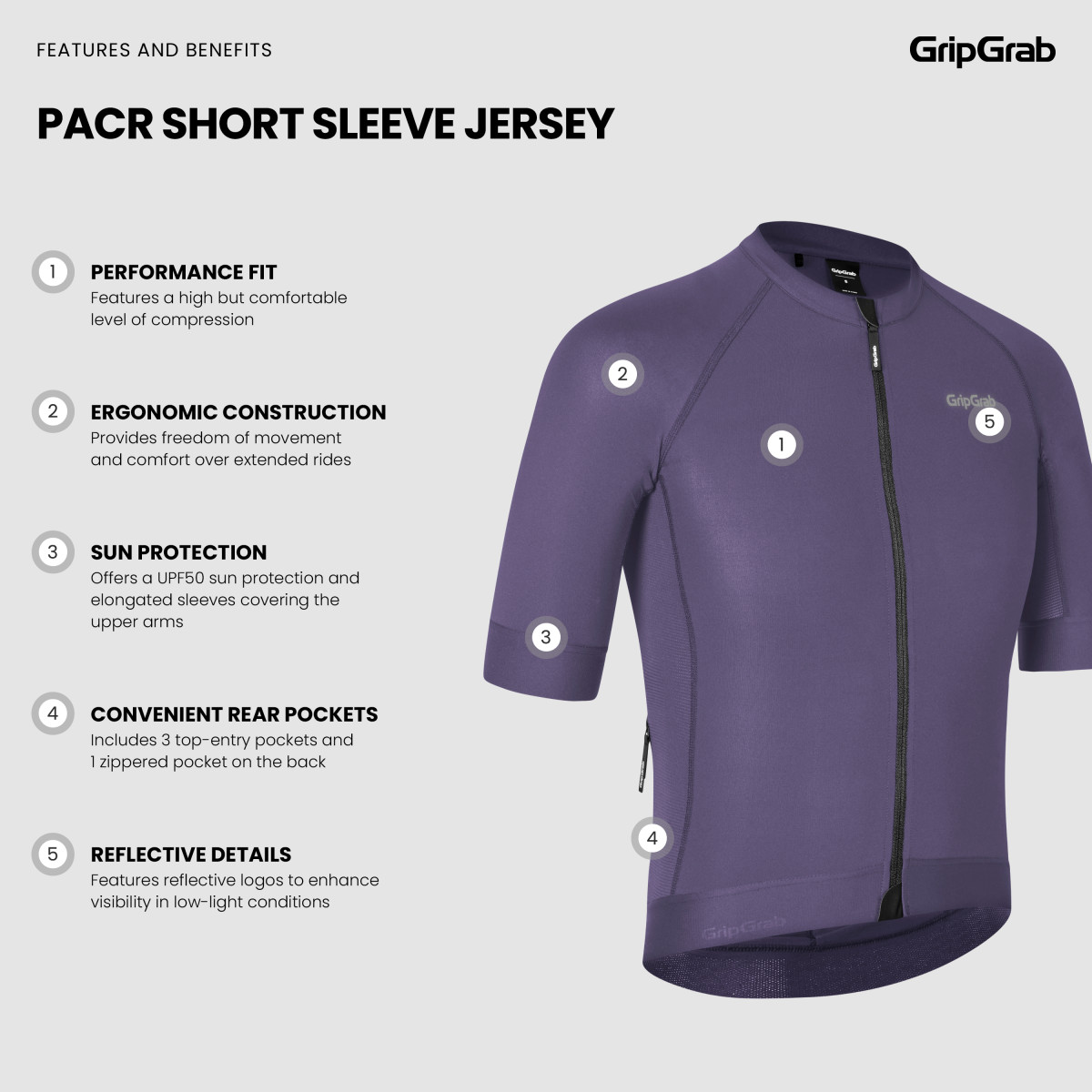 FEATURES AND BENEFITS

GripGrab

PACR SHORT SLEEVE JERSEY

1 PERFORMANCE FIT
Features a high but comfortable level of compression

2 ERGONOMIC CONSTRUCTION
Provides freedom of movement and comfort over extended rides

3 SUN PROTECTION
Offers a UPF50 sun protection and elongated sleeves covering the upper arms

4 CONVENIENT REAR POCKETS
Includes 3 top-entry pockets and 1 zippered pocket on the back

5 REFLECTIVE DETAILS
Features reflective logos to enhance visibility in low-light conditions

GripGrab

2

GripGrab

5

1

3

4

GripGrab