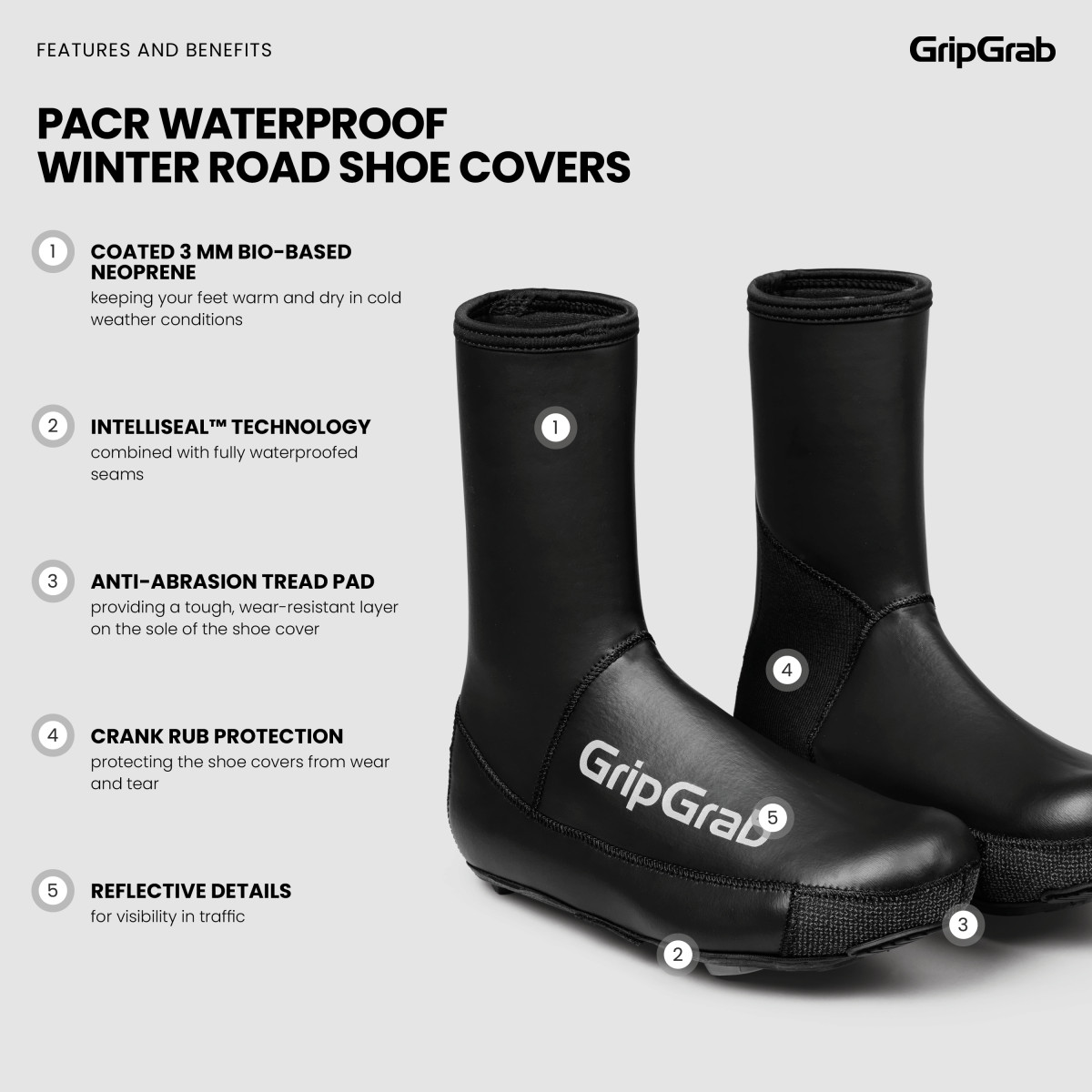 FEATURES AND BENEFITS

GripGrab

PACR WATERPROOF WINTER ROAD SHOE COVERS

1 COATED 3 MM BIO-BASED NEOPRENE
keeping your feet warm and dry in cold weather conditions

2 INTELLISEAL™ TECHNOLOGY
combined with fully waterproofed seams

3 ANTI-ABRASION TREAD PAD
providing a tough, wear-resistant layer on the sole of the shoe cover

4 CRANK RUB PROTECTION
protecting the shoe covers from wear and tear

5 REFLECTIVE DETAILS
for visibility in traffic

1

4

GripGrab

5

3

2