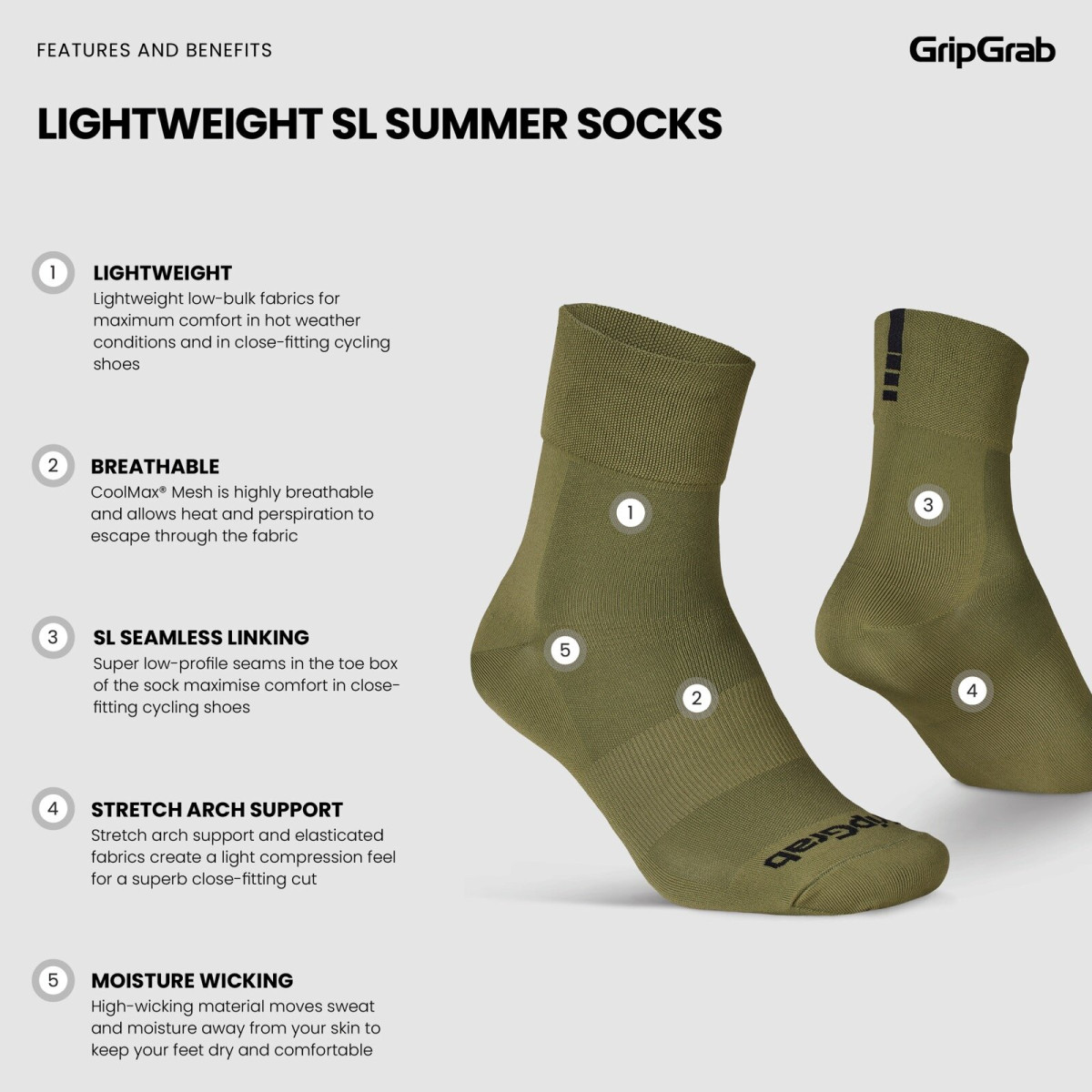 FEATURES AND BENEFITS

GripGrab

LIGHTWEIGHT SL SUMMER SOCKS

1 LIGHTWEIGHT
Lightweight low-bulk fabrics for maximum comfort in hot weather conditions and in close-fitting cycling shoes

2 BREATHABLE
CoolMax® Mesh is highly breathable and allows heat and perspiration to escape through the fabric

3 SL SEAMLESS LINKING
Super low-profile seams in the toe box of the sock maximise comfort in close-fitting cycling shoes

4 STRETCH ARCH SUPPORT
Stretch arch support and elasticated fabrics create a light compression feel for a superb close-fitting cut

5 MOISTURE WICKING
High-wicking material moves sweat and moisture away from your skin to keep your feet dry and comfortable

1

3

5

2

4

GripGrab