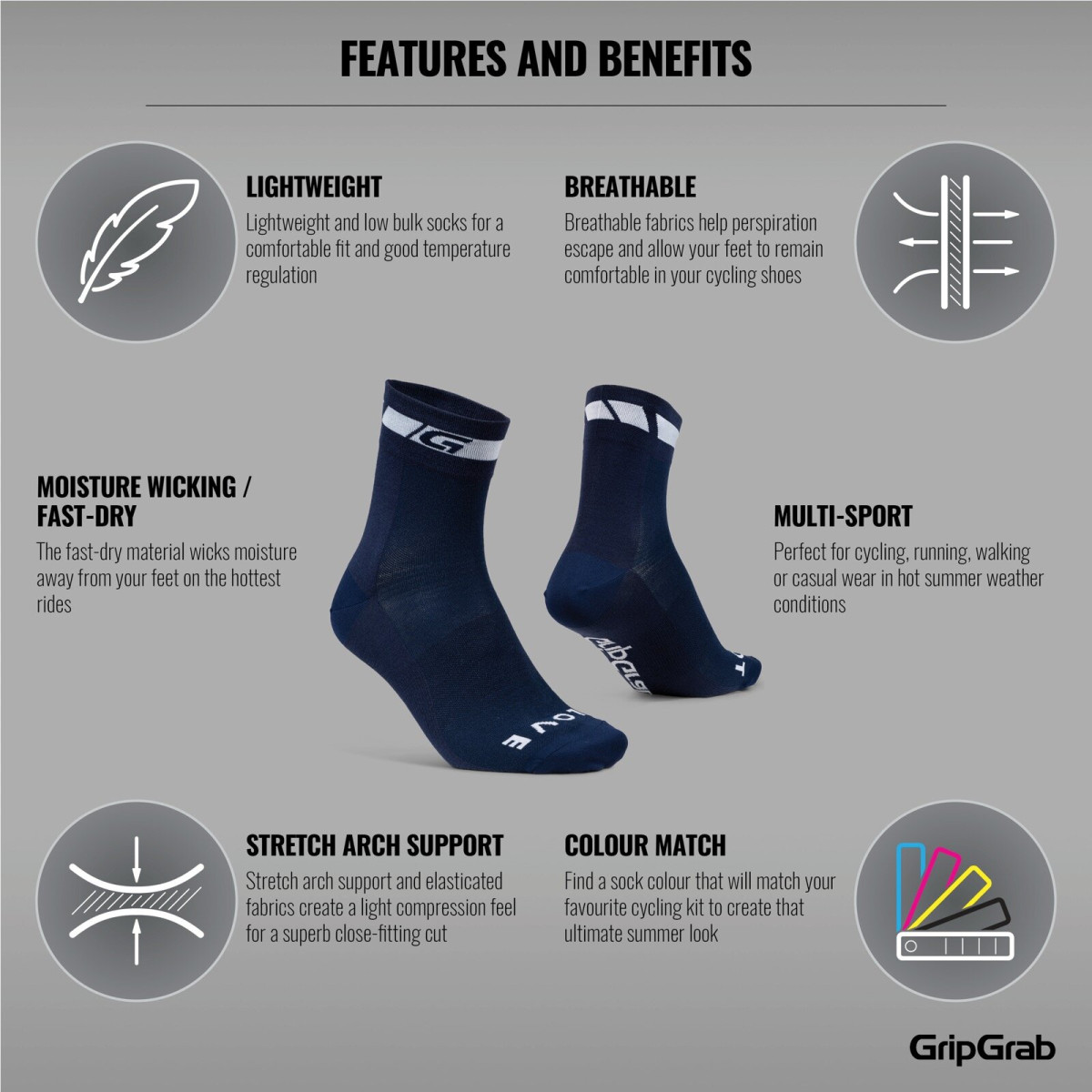 FEATURES AND BENEFITS

LIGHTWEIGHT

Lightweight and low bulk socks for a comfortable fit and good temperature regulation

BREATHABLE

Breathable fabrics help perspiration escape and allow your feet to remain comfortable in your cycling shoes

MOISTURE WICKING / FAST-DRY

The fast-dry material wicks moisture away from your feet on the hottest rides

MULTI-SPORT

Perfect for cycling, running, walking or casual wear in hot summer weather conditions

STRETCH ARCH SUPPORT

Stretch arch support and elasticated fabrics create a light compression feel for a superb close-fitting cut

COLOUR MATCH

Find a sock colour that will match your favourite cycling kit to create that ultimate summer look

GripGrab