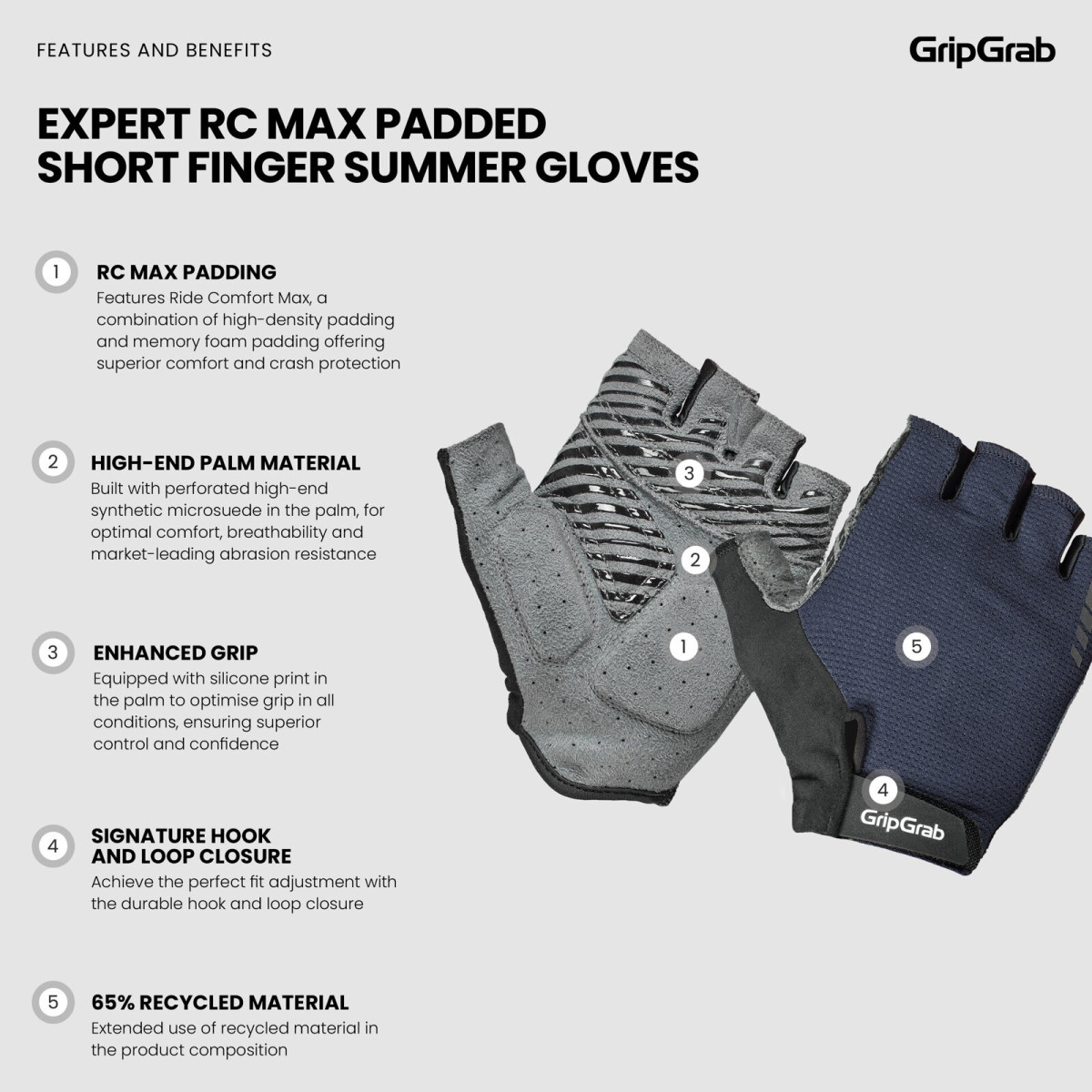 FEATURES AND BENEFITS

GripGrab

EXPERT RC MAX PADDED SHORT FINGER SUMMER GLOVES

1 RC MAX PADDING
Features Ride Comfort Max, a combination of high-density padding and memory foam padding offering superior comfort and crash protection

2 HIGH-END PALM MATERIAL
Built with perforated high-end synthetic microsuede in the palm, for optimal comfort, breathability and market-leading abrasion resistance

3 ENHANCED GRIP
Equipped with silicone print in the palm to optimise grip in all conditions, ensuring superior control and confidence

4 SIGNATURE HOOK AND LOOP CLOSURE
Achieve the perfect fit adjustment with the durable hook and loop closure

5 65% RECYCLED MATERIAL
Extended use of recycled material in the product composition

3
2
1
5
4
GripGrab