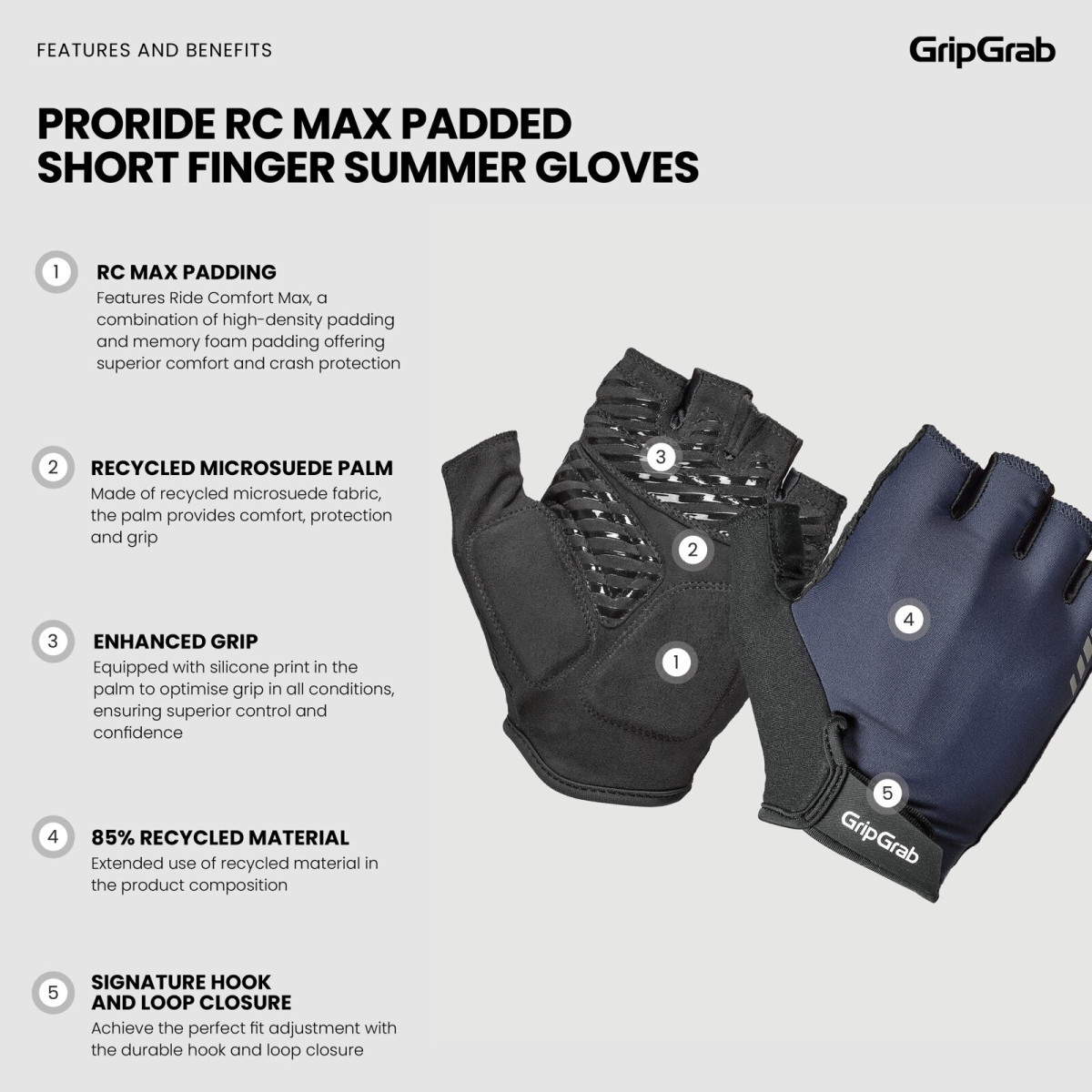 FEATURES AND BENEFITS

GripGrab

PRORIDE RC MAX PADDED SHORT FINGER SUMMER GLOVES

1 RC MAX PADDING
Features Ride Comfort Max, a combination of high-density padding and memory foam padding offering superior comfort and crash protection

2 RECYCLED MICROSUEDE PALM
Made of recycled microsuede fabric, the palm provides comfort, protection and grip

3 ENHANCED GRIP
Equipped with silicone print in the palm to optimise grip in all conditions, ensuring superior control and confidence

4 85% RECYCLED MATERIAL
Extended use of recycled material in the product composition

5 SIGNATURE HOOK AND LOOP CLOSURE
Achieve the perfect fit adjustment with the durable hook and loop closure

3

2

1

4

5

GripGrab