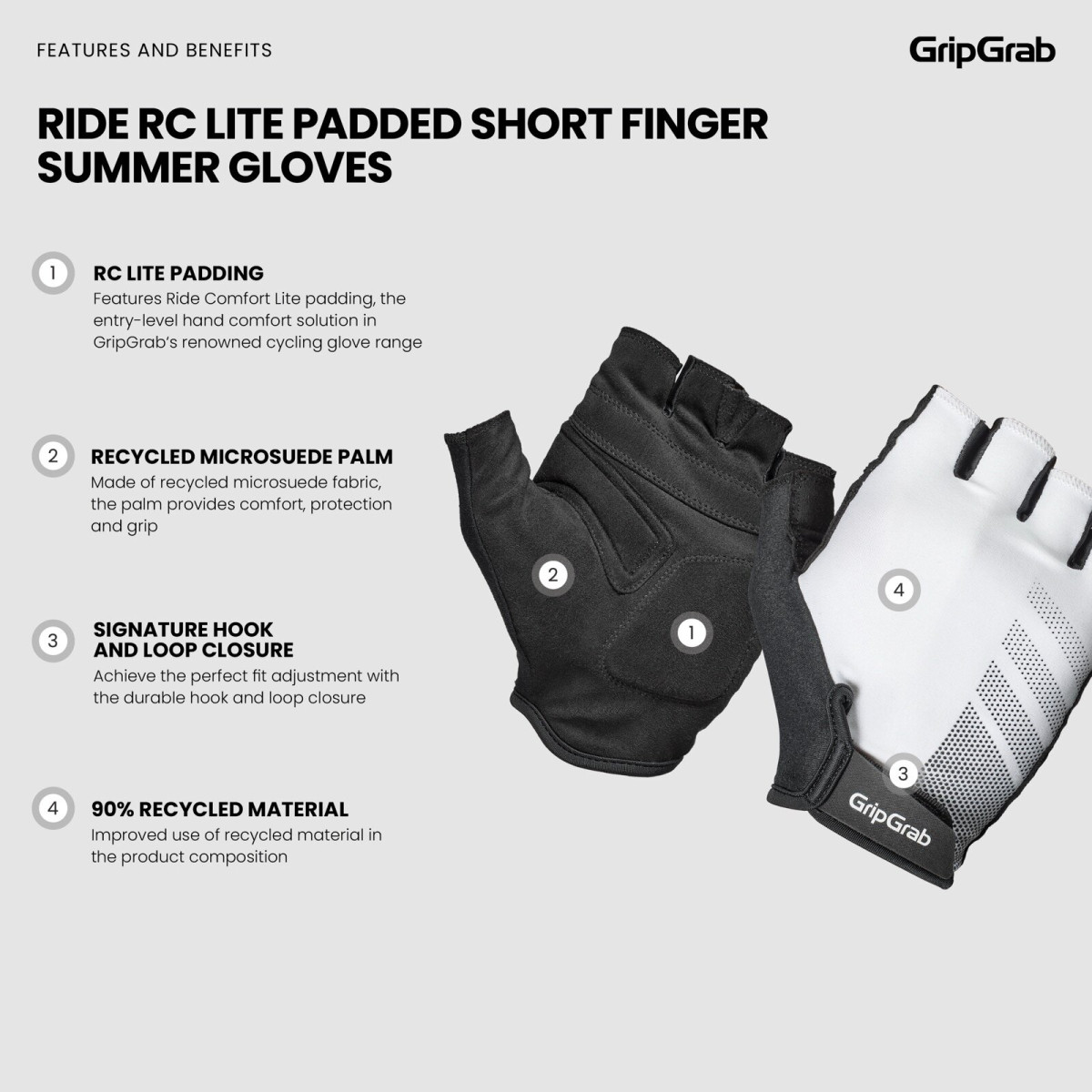 FEATURES AND BENEFITS

GripGrab

RIDE RC LITE PADDED SHORT FINGER SUMMER GLOVES

1 RC LITE PADDING
Features Ride Comfort Lite padding, the entry-level hand comfort solution in GripGrab's renowned cycling glove range

2 RECYCLED MICROSUEDE PALM
Made of recycled microsuede fabric, the palm provides comfort, protection and grip

3 SIGNATURE HOOK AND LOOP CLOSURE
Achieve the perfect fit adjustment with the durable hook and loop closure

4 90% RECYCLED MATERIAL
Improved use of recycled material in the product composition

2

1

4

3

GripGrab